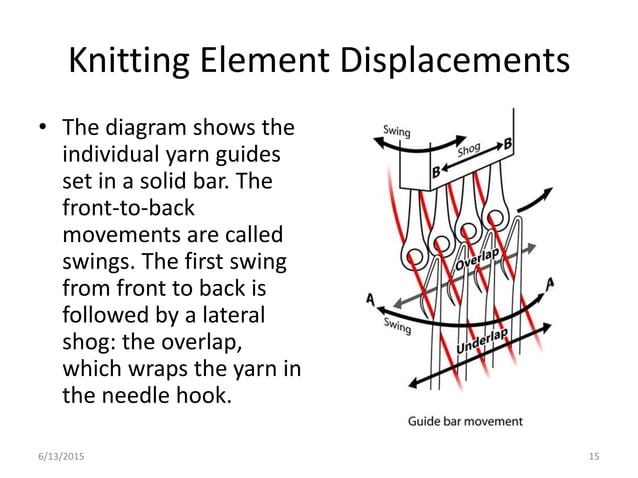 Knitting Element Displacements

• The diagram shows the individual yarn guides set in a solid bar. The front-to-back movements are called swings. The first swing from front to back is followed by a lateral shog: the overlap, which wraps the yarn in the needle hook.

Swing
Shog
B
B
Overlap
A
A
Swing
Underlap

Guide bar movement

6/13/2015

15