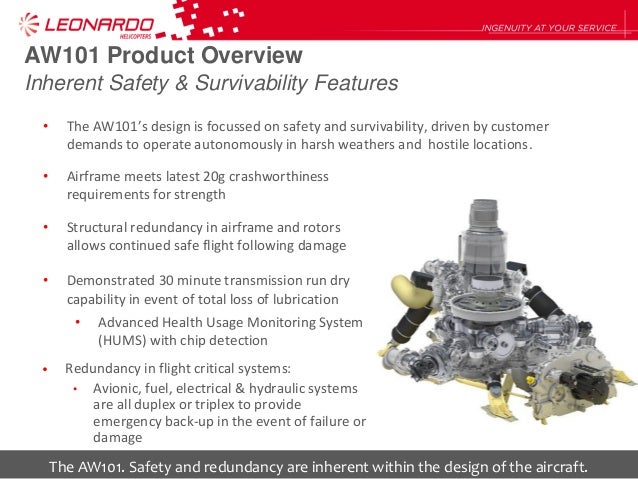 LEONARDO
HELICOPTERS
INGENUITY AT YOUR SERVICE

AW101 Product Overview
Inherent Safety & Survivability Features

• The AW101's design is focussed on safety and survivability, driven by customer demands to operate autonomously in harsh weathers and hostile locations.

• Airframe meets latest 20g crashworthiness requirements for strength

• Structural redundancy in airframe and rotors allows continued safe flight following damage

• Demonstrated 30 minute transmission run dry capability in event of total loss of lubrication
 • Advanced Health Usage Monitoring System (HUMS) with chip detection

• Redundancy in flight critical systems:
 • Avionic, fuel, electrical & hydraulic systems are all duplex or triplex to provide emergency back-up in the event of failure or damage

The AW101. Safety and redundancy are inherent within the design of the aircraft.