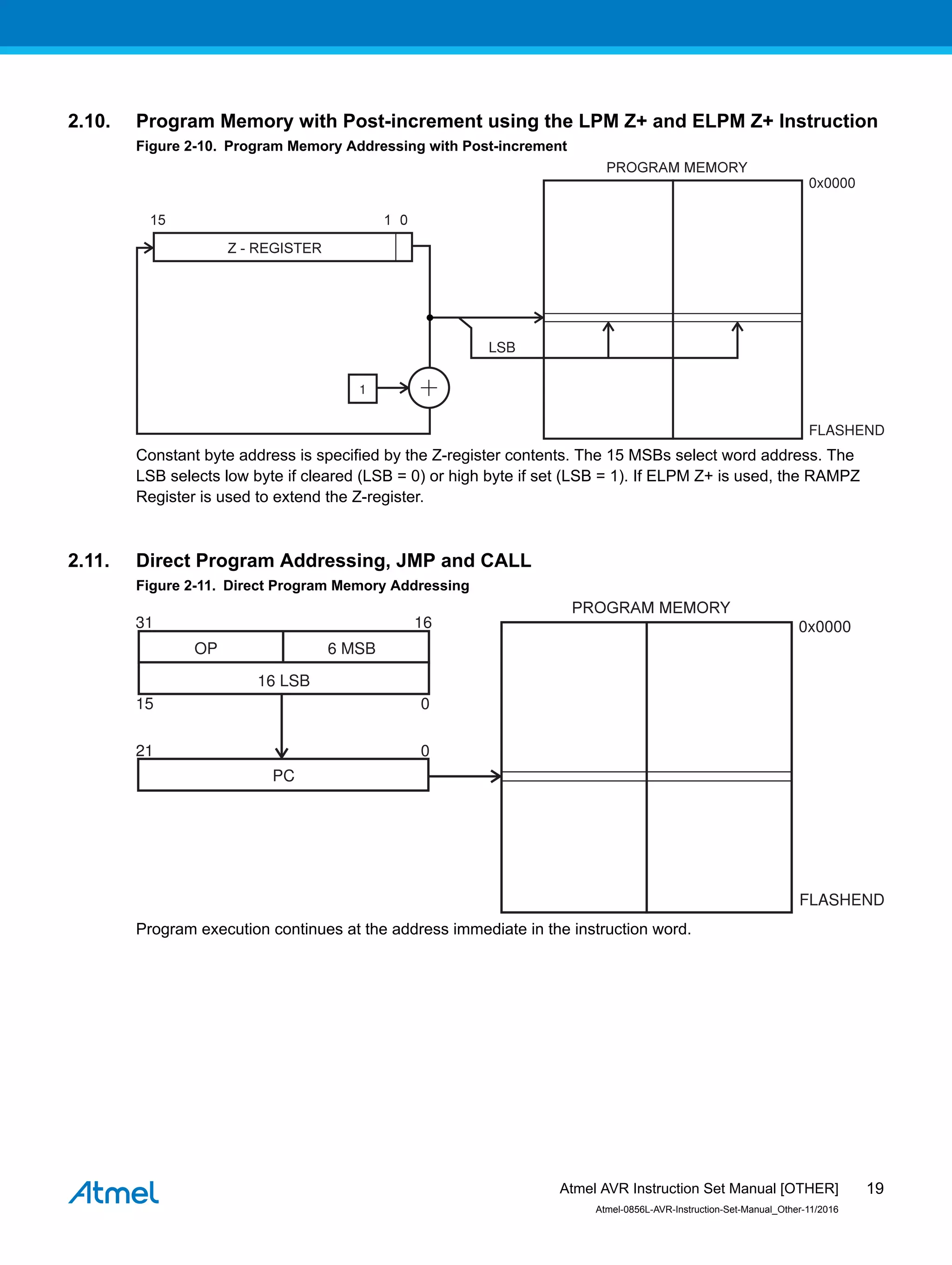 2.10. Program Memory with Post-increment using the LPM Z+ and ELPM Z+ Instruction

Figure 2-10. Program Memory Addressing with Post-increment

PROGRAM MEMORY

0x0000

15

1 0

Z - REGISTER

LSB

1

FLASHEND

Constant byte address is specified by the Z-register contents. The 15 MSBs select word address. The LSB selects low byte if cleared (LSB = 0) or high byte if set (LSB = 1). If ELPM Z+ is used, the RAMPZ Register is used to extend the Z-register.

2.11. Direct Program Addressing, JMP and CALL

Figure 2-11. Direct Program Memory Addressing

PROGRAM MEMORY

31

16

0x0000

OP

6 MSB

16 LSB

15

0

21

0

PC

FLASHEND

Program execution continues at the address immediate in the instruction word.

Atmel

Atmel AVR Instruction Set Manual [OTHER] 19

Atmel-0856L-AVR-Instruction-Set-Manual_Other-11/2016