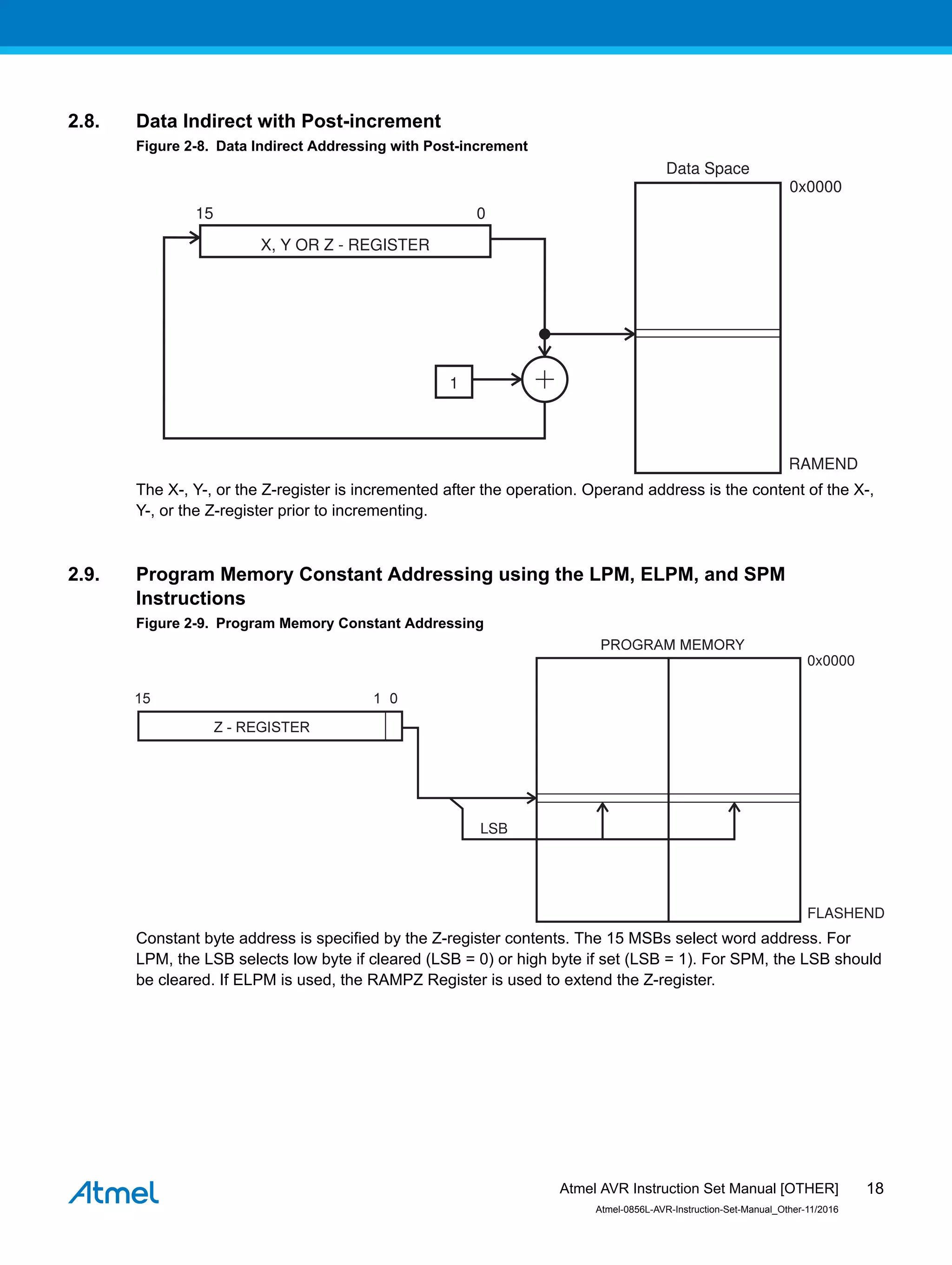 2.8. Data Indirect with Post-increment

Figure 2-8. Data Indirect Addressing with Post-increment

Data Space

0x0000

15 0

X, Y OR Z - REGISTER

1

+

RAMEND

The X-, Y-, or the Z-register is incremented after the operation. Operand address is the content of the X-, Y-, or the Z-register prior to incrementing.

2.9. Program Memory Constant Addressing using the LPM, ELPM, and SPM Instructions

Figure 2-9. Program Memory Constant Addressing

PROGRAM MEMORY

0x0000

15 1 0

Z - REGISTER

LSB

FLASHEND

Constant byte address is specified by the Z-register contents. The 15 MSBs select word address. For LPM, the LSB selects low byte if cleared (LSB = 0) or high byte if set (LSB = 1). For SPM, the LSB should be cleared. If ELPM is used, the RAMPZ Register is used to extend the Z-register.

Atmel

Atmel AVR Instruction Set Manual [OTHER] 18

Atmel-0856L-AVR-Instruction-Set-Manual_Other-11/2016