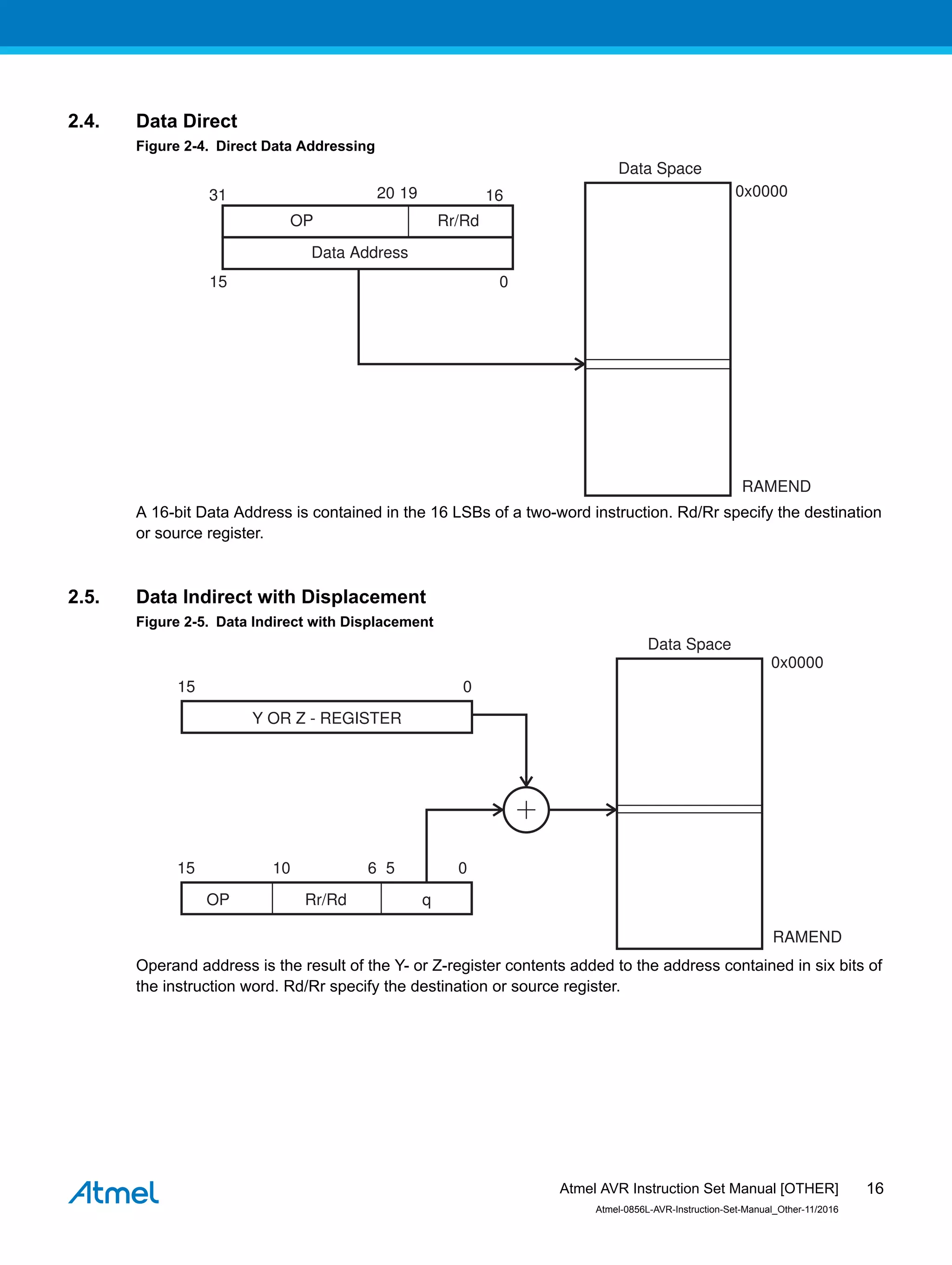 2.4. Data Direct

Figure 2-4. Direct Data Addressing

Data Space

31

20 19

16

0x0000

OP

Rr/Rd

Data Address

15

0

RAMEND

A 16-bit Data Address is contained in the 16 LSBs of a two-word instruction. Rd/Rr specify the destination or source register.

2.5. Data Indirect with Displacement

Figure 2-5. Data Indirect with Displacement

Data Space

0x0000

15

0

Y OR Z - REGISTER

+

15

10

6 5

0

OP

Rr/Rd

q

RAMEND

Operand address is the result of the Y- or Z-register contents added to the address contained in six bits of the instruction word. Rd/Rr specify the destination or source register.

Atmel

Atmel AVR Instruction Set Manual [OTHER] 16

Atmel-0856L-AVR-Instruction-Set-Manual_Other-11/2016