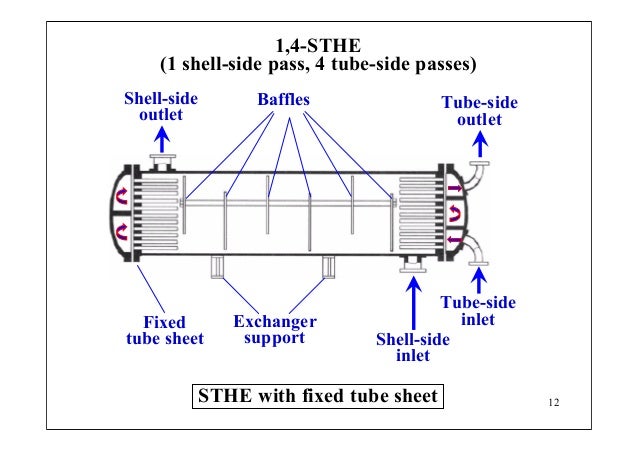 1,4-STHE
(1 shell-side pass, 4 tube-side passes)

Shell-side outlet

Baffles

Tube-side outlet

Fixed tube sheet

Exchanger support

Shell-side inlet

Tube-side inlet

STHE with fixed tube sheet

12