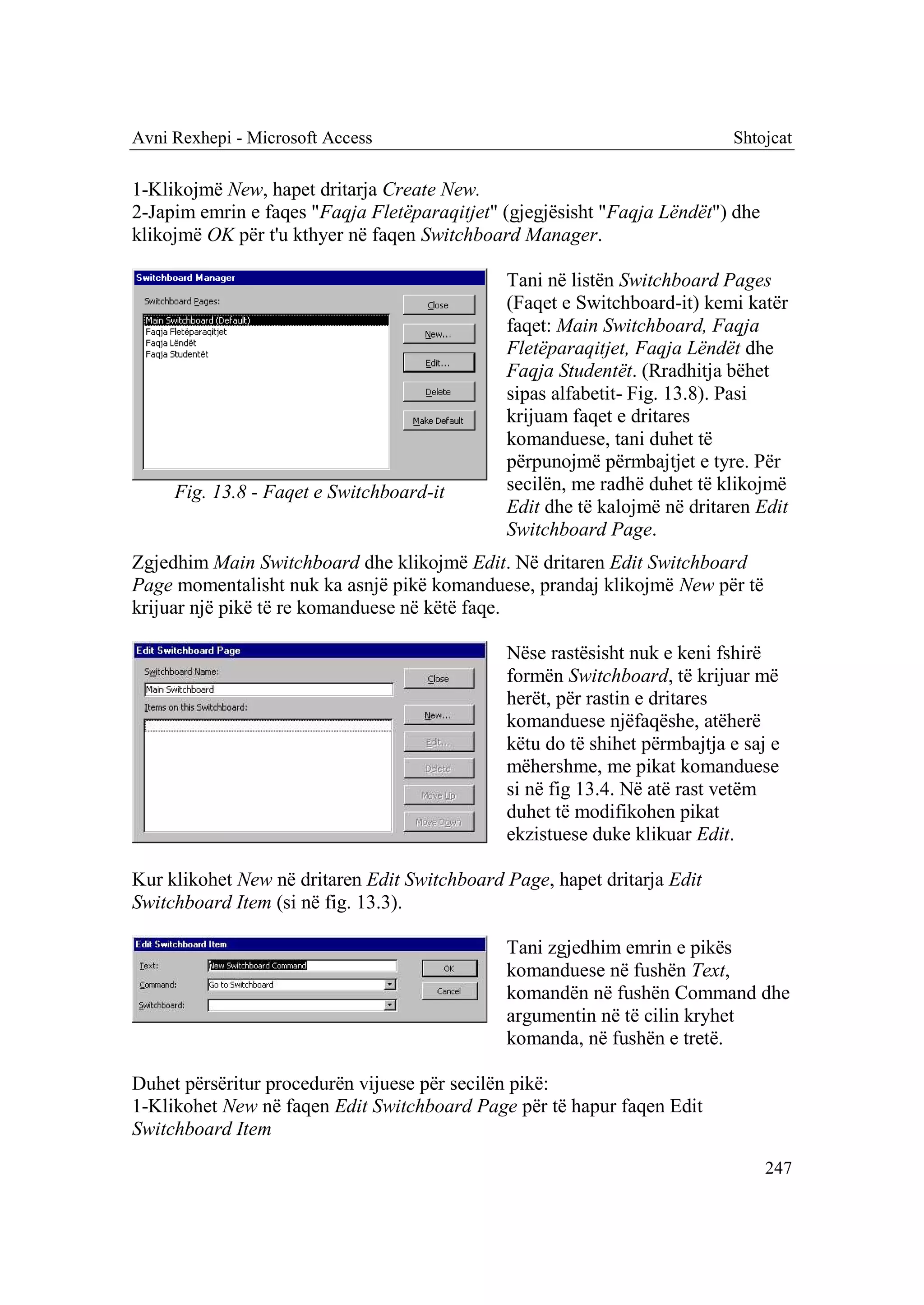 Avni Rexhepi - Microsoft Access Shtojcat

1-Klikojmë New, hapet dritarja Create New.
2-Japim emrin e faqes "Faqja Fletëparaqitjet" (gjegjësisht "Faqja Lëndët") dhe klikojmë OK për t'u kthyer në faqen Switchboard Manager.

Switchboard Manager
Switchboard Pages:
Main Switchboard (Default)
Faqja Fletëparaqitjet
Faqja Lëndët
Faqja Studentët
Close
New...
Edit...
Delete
Make Default

Fig. 13.8 - Faqet e Switchboard-it

Tani në listën Switchboard Pages (Faqet e Switchboard-it) kemi katër faqet: Main Switchboard, Faqja Fletëparaqitjet, Faqja Lëndët dhe Faqja Studentët. (Rradhitja bëhet sipas alfabetit- Fig. 13.8). Pasi krijuam faqet e dritares komanduese, tani duhet të përpunojmë përmbajtjet e tyre. Për secilën, me radhë duhet të klikojmë Edit dhe të kalojmë në dritaren Edit Switchboard Page.

Zgjedhim Main Switchboard dhe klikojmë Edit. Në dritaren Edit Switchboard Page momentalisht nuk ka asnjë pikë komanduese, prandaj klikojmë New për të krijuar një pikë të re komanduese në këtë faqe.

Edit Switchboard Page
Switchboard Name:
Main Switchboard
Items on this Switchboard:
Close
New...
Edit...
Delete
Move Up
Move Down

Nëse rastësisht nuk e keni fshirë formën Switchboard, të krijuar më herët, për rastin e dritares komanduese njëfaqëshe, atëherë këtu do të shihet përmbajtja e saj e mëhershme, me pikat komanduese si në fig 13.4. Në atë rast vetëm duhet të modifikohen pikat ekzistuese duke klikuar Edit.

Kur klikohet New në dritaren Edit Switchboard Page, hapet dritarja Edit Switchboard Item (si në fig. 13.3).

Edit Switchboard Item
Text: New Switchboard Command
Command: Go to Switchboard
Switchboard:
OK
Cancel

Tani zgjedhim emrin e pikës komanduese në fushën Text, komandën në fushën Command dhe argumentin në të cilin kryhet komanda, në fushën e tretë.

Duhet përsëritur procedurën vijuese për secilën pikë:
1-Klikohet New në faqen Edit Switchboard Page për të hapur faqen Edit Switchboard Item

247