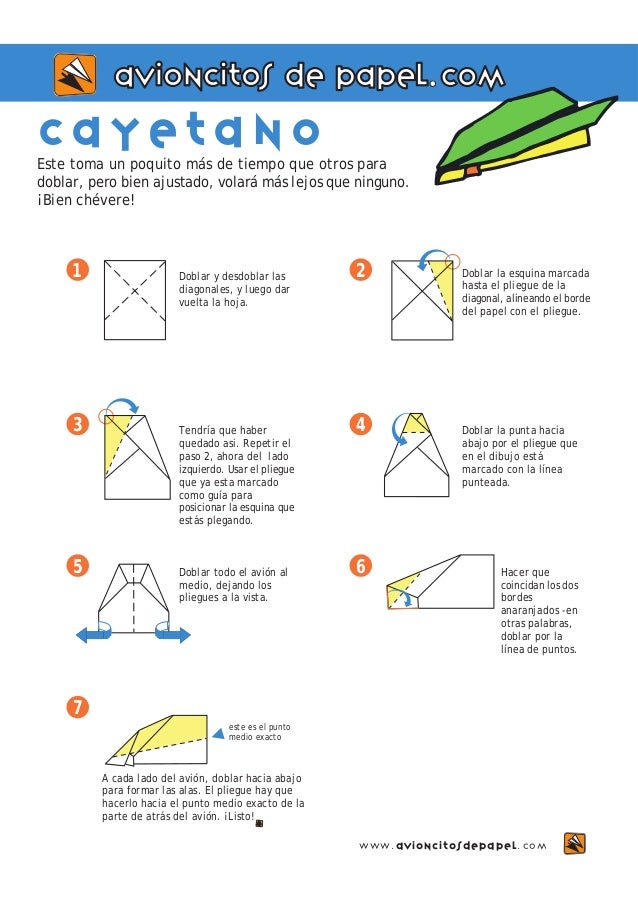 avioncitos de papel.com

cayetano

Este toma un poquito más de tiempo que otros para doblar, pero bien ajustado, volará más lejos que ninguno. ¡Bien chévere!

1
Doblar y desdoblar las diagonales, y luego dar vuelta la hoja.

2
Doblar la esquina marcada hasta el pliegue de la diagonal, alineando el borde del papel con el pliegue.

3
Tendría que haber quedado asi. Repetir el paso 2, ahora del lado izquierdo. Usar el pliegue que ya esta marcado como guía para posicionar la esquina que estás plegando.

4
Doblar la punta hacia abajo por el pliegue que en el dibujo está marcado con la línea punteada.

5
Doblar todo el avión al medio, dejando los pliegues a la vista.

6
Hacer que coincidan los dos bordes anaranjados -en otras palabras, doblar por la línea de puntos.

7
este es el punto medio exacto

A cada lado del avión, doblar hacia abajo para formar las alas. El pliegue hay que hacerlo hacia el punto medio exacto de la parte de atrás del avión. ¡Listo!

www.avioncitosdepapel.com