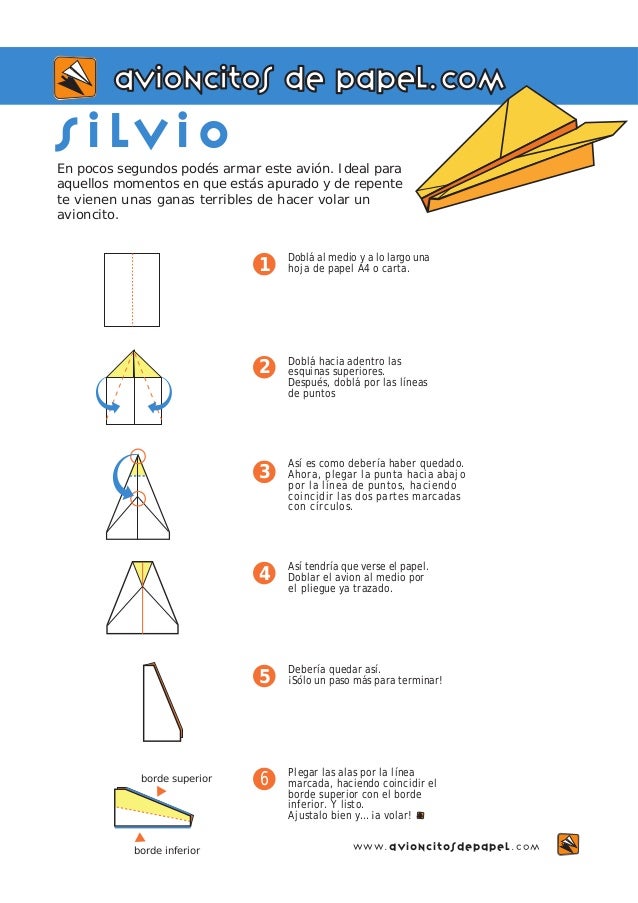 avioncitos de papel.com

silvio

En pocos segundos podés armar este avión. Ideal para aquellos momentos en que estás apurado y de repente te vienen unas ganas terribles de hacer volar un avioncito.

1 Doblá al medio y a lo largo una hoja de papel A4 o carta.

2 Doblá hacia adentro las esquinas superiores. Después, doblá por las líneas de puntos

3 Así es como debería haber quedado. Ahora, plegar la punta hacia abajo por la línea de puntos, haciendo coincidir las dos partes marcadas con círculos.

4 Así tendría que verse el papel. Doblar el avion al medio por el pliegue ya trazado.

5 Debería quedar así. ¡Sólo un paso más para terminar!

borde superior

borde inferior

6 Plegar las alas por la línea marcada, haciendo coincidir el borde superior con el borde inferior. Y listo. Ajustalo bien y... ¡a volar!

www.avioncitosdepapel.com