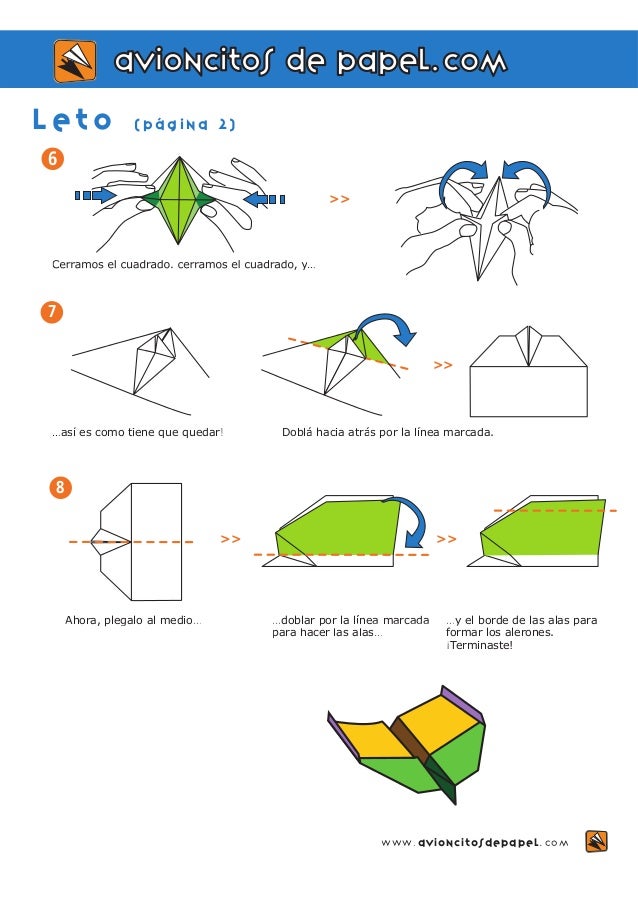 avioncitos de papel.com

Leto (página 2)

6

>>

Cerramos el cuadrado. cerramos el cuadrado, y…

7

>>

…así es como tiene que quedar!

Doblá hacia atrás por la línea marcada.

8

>>

>>

Ahora, plegalo al medio…

…doblar por la línea marcada para hacer las alas…

…y el borde de las alas para formar los alerones. ¡Terminaste!

www.avioncitosdepapel.com