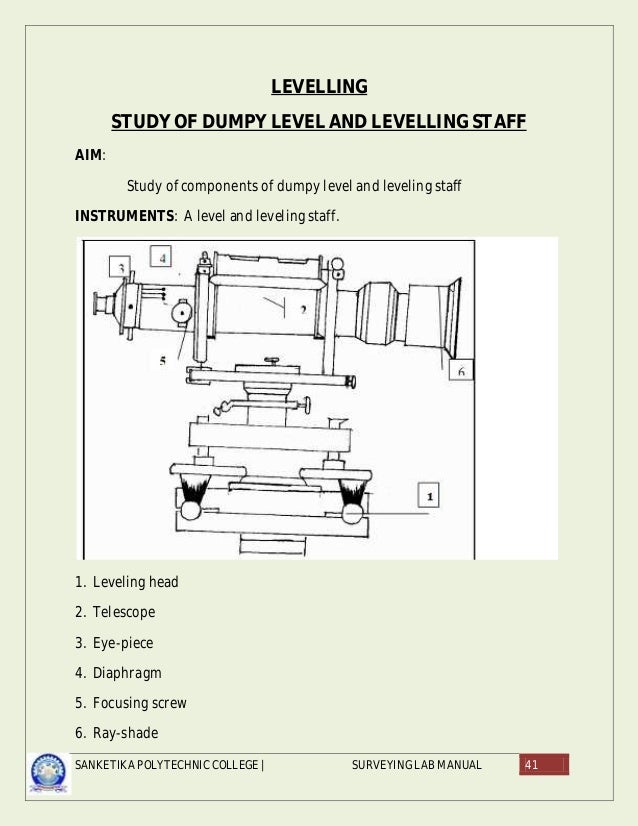 LEVELLING

STUDY OF DUMPY LEVEL AND LEVELLING STAFF

AIM:

Study of components of dumpy level and leveling staff

INSTRUMENTS: A level and leveling staff.

3
4
2
5
6
1

1. Leveling head
2. Telescope
3. Eye-piece
4. Diaphragm
5. Focusing screw
6. Ray-shade

SANKETIKA POLYTECHNIC COLLEGE | SURVEYING LAB MANUAL 41