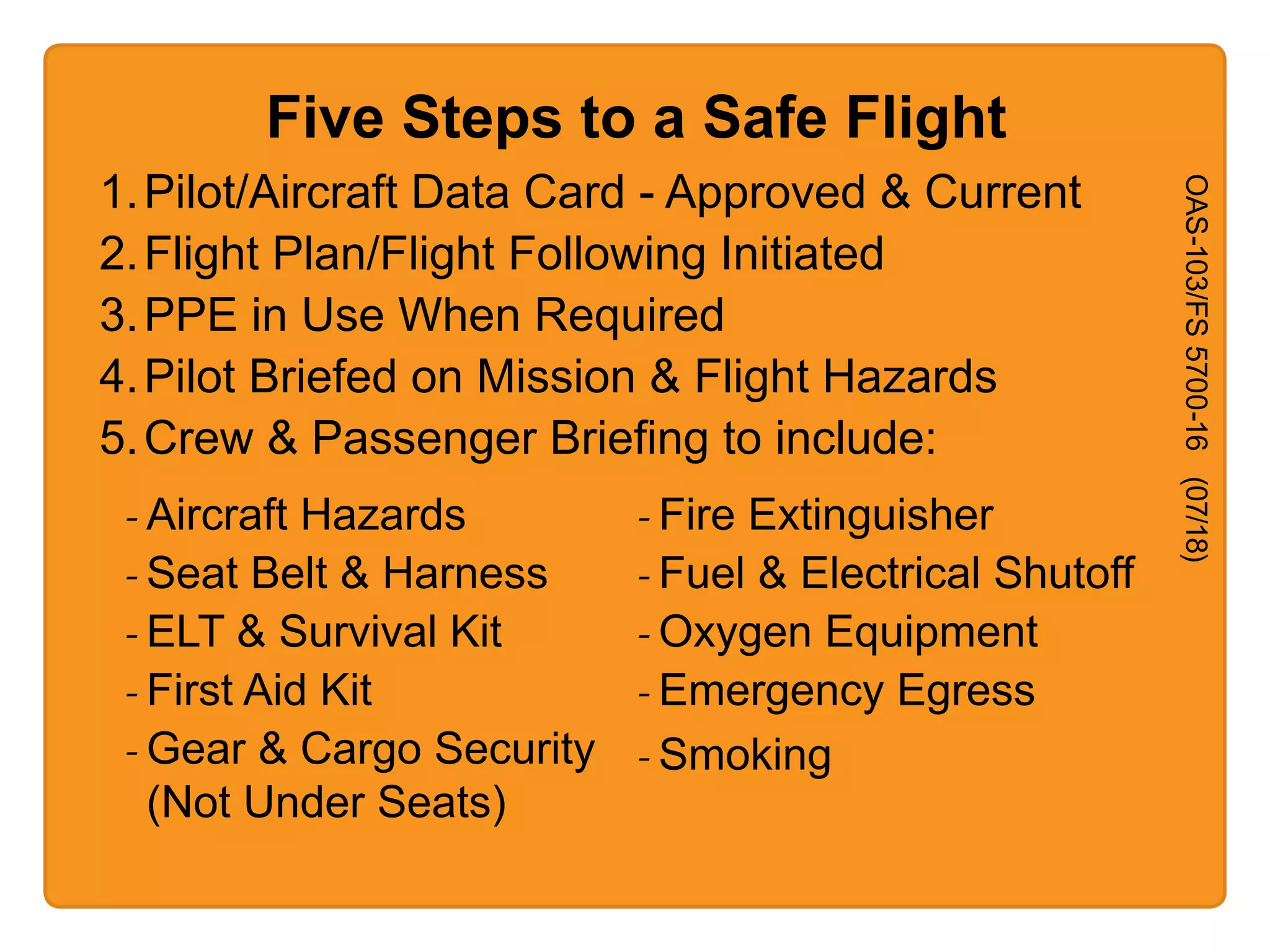 Five Steps to a Safe Flight

1. Pilot/Aircraft Data Card - Approved & Current
2. Flight Plan/Flight Following Initiated
3. PPE in Use When Required
4. Pilot Briefed on Mission & Flight Hazards
5. Crew & Passenger Briefing to include:

- Aircraft Hazards
- Seat Belt & Harness
- ELT & Survival Kit
- First Aid Kit
- Gear & Cargo Security (Not Under Seats)

- Fire Extinguisher
- Fuel & Electrical Shutoff
- Oxygen Equipment
- Emergency Egress
- Smoking

OAS-103/FS 5700-16 (07/18)