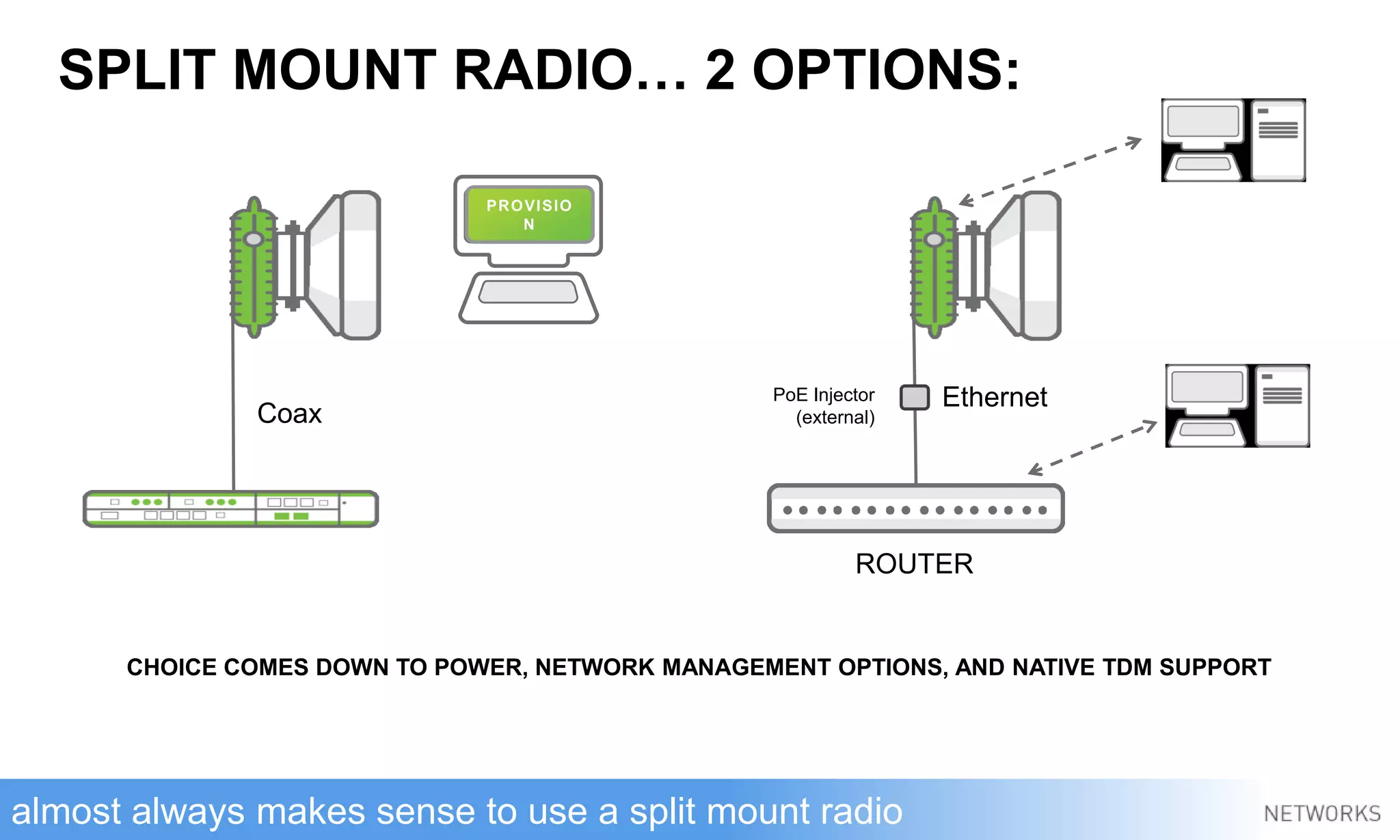 SPLIT MOUNT RADIO… 2 OPTIONS:

PROVISIO N

Coax

PoE Injector (external)

Ethernet

ROUTER

CHOICE COMES DOWN TO POWER, NETWORK MANAGEMENT OPTIONS, AND NATIVE TDM SUPPORT

almost always makes sense to use a split mount radio

NETWORKS