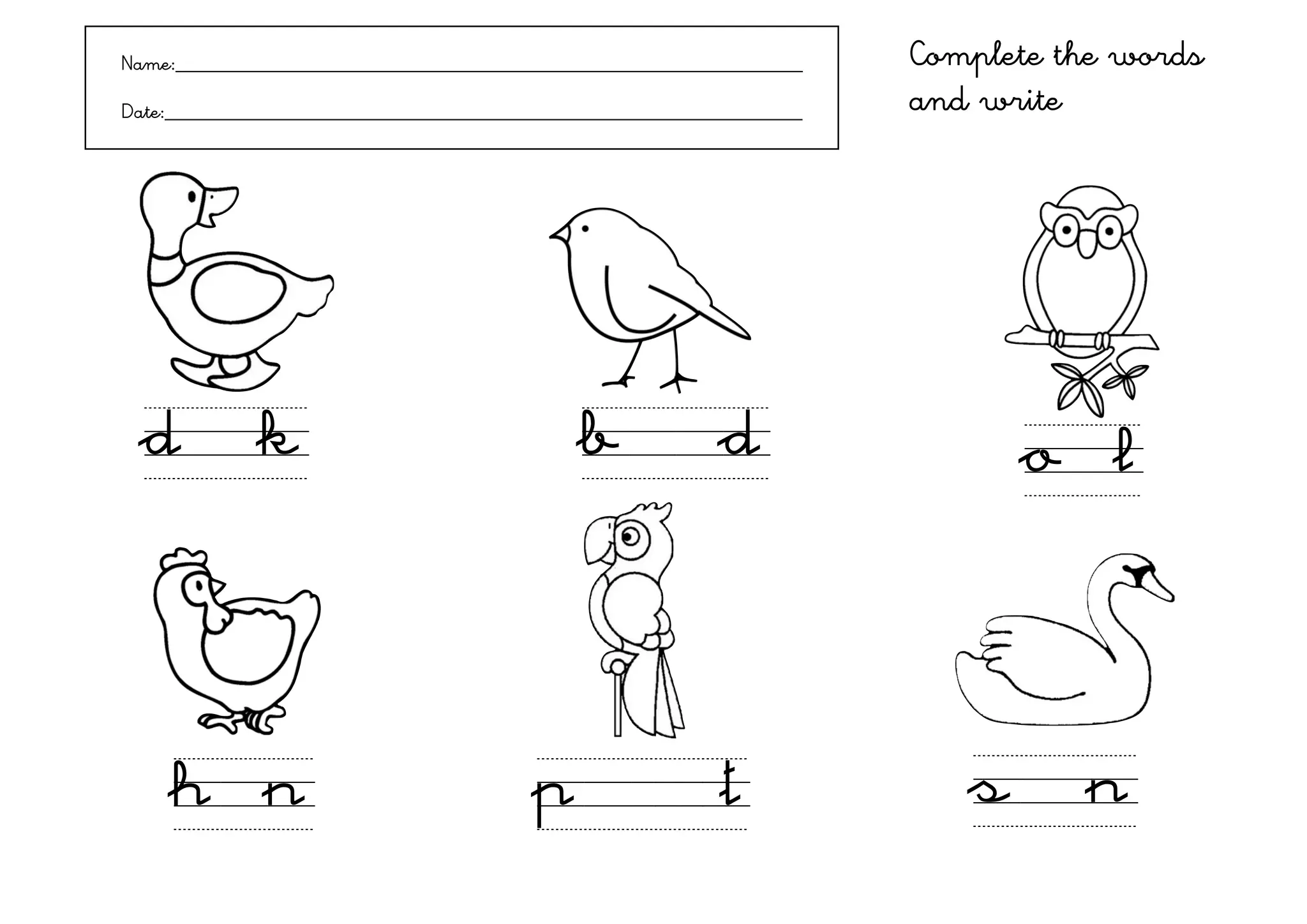 Name:

Date:

Complete the words and write

d k

b d

o l

h n

p t

s n