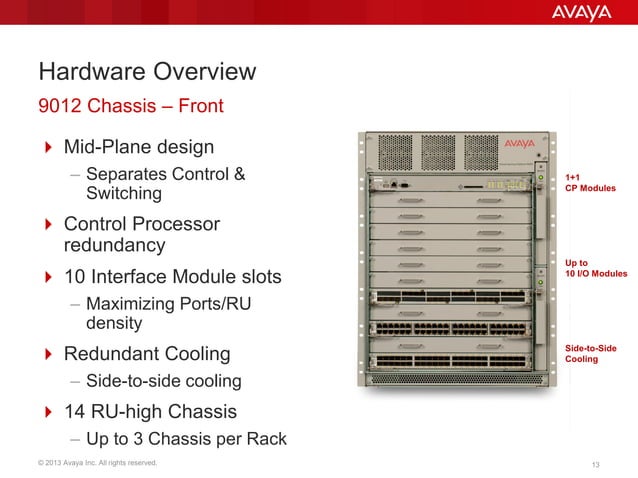 AVAYA

Hardware Overview
9012 Chassis – Front

Mid-Plane design
– Separates Control & Switching

Control Processor redundancy

10 Interface Module slots
– Maximizing Ports/RU density

Redundant Cooling
– Side-to-side cooling

14 RU-high Chassis
– Up to 3 Chassis per Rack

AVAYA

1+1
CP Modules

Up to
10 I/O Modules

Side-to-Side
Cooling

© 2013 Avaya Inc. All rights reserved.

13