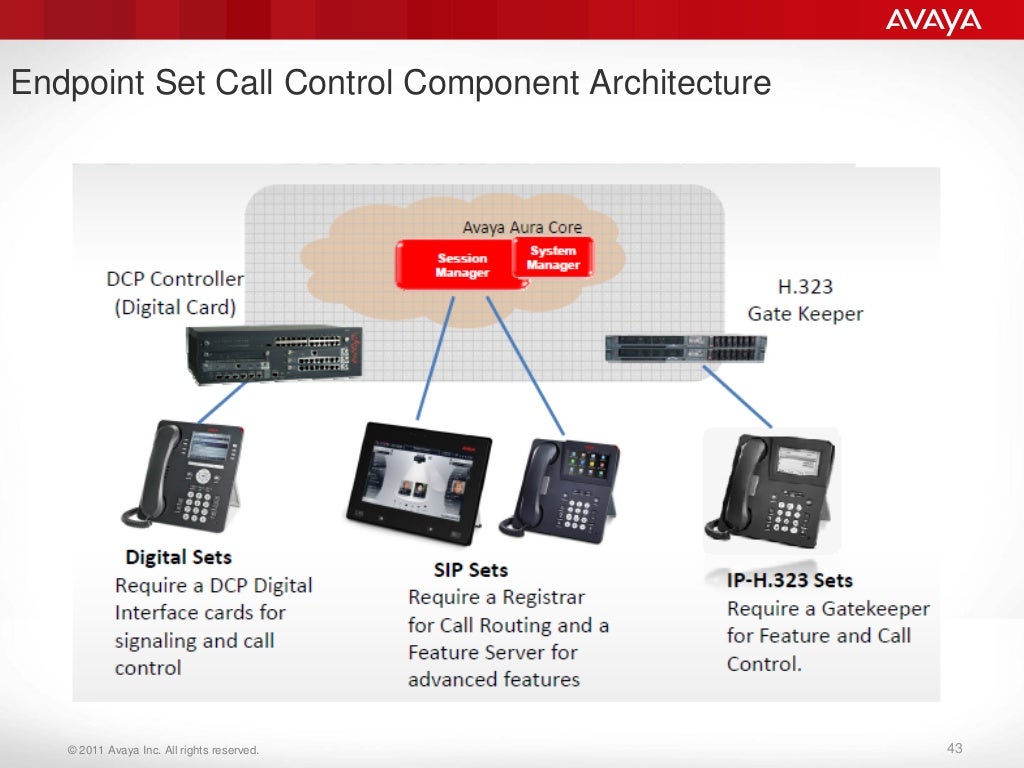 AVAYA

Endpoint Set Call Control Component Architecture

Avaya Aura Core

Session Manager

System Manager

DCP Controller (Digital Card)

H.323 Gate Keeper

Digital Sets
Require a DCP Digital Interface cards for signaling and call control

SIP Sets
Require a Registrar for Call Routing and a Feature Server for advanced features

IP-H.323 Sets
Require a Gatekeeper for Feature and Call Control.

© 2011 Avaya Inc. All rights reserved.

43