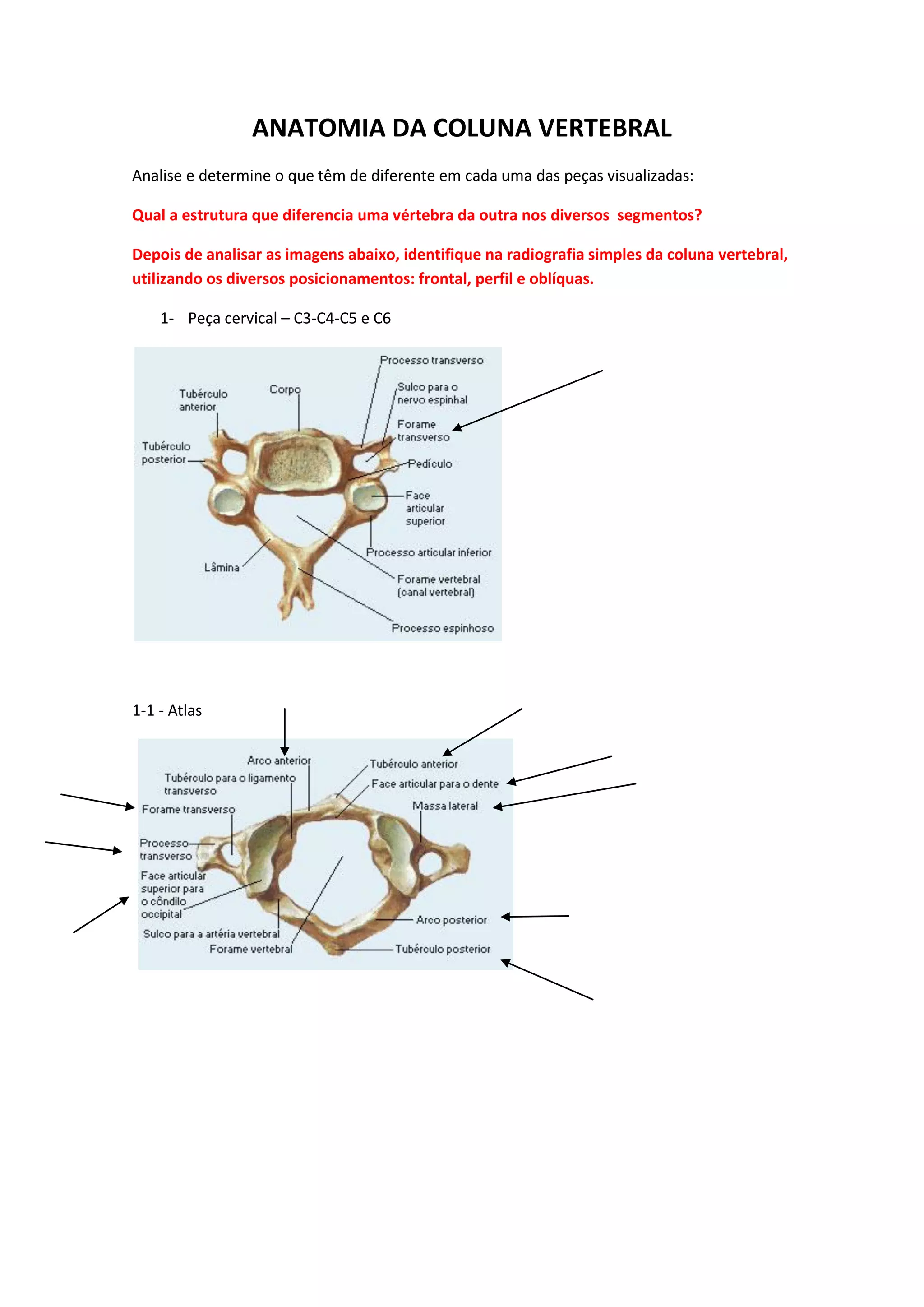 ANATOMIA DA COLUNA VERTEBRAL

Analise e determine o que têm de diferente em cada uma das peças visualizadas:

Qual a estrutura que diferencia uma vértebra da outra nos diversos segmentos?

Depois de analisar as imagens abaixo, identifique na radiografia simples da coluna vertebral, utilizando os diversos posicionamentos: frontal, perfil e oblíquas.

1- Peça cervical – C3-C4-C5 e C6

Processo transverso
Tubérculo anterior
Corpo
Sulco para o nervo espinhal
Forame transverso
Tubérculo posterior
Pedículo
Face articular superior
Processo articular inferior
Lâmina
Forame vertebral (canal vertebral)
Processo espinhoso

1-1 - Atlas

Arco anterior
Tubérculo anterior
Tubérculo para o ligamento transverso
Face articular para o dente
Forame transverso
Massa lateral
Processo transverso
Face articular superior para o côndilo occipital
Arco posterior
Sulco para a artéria vertebral
Forame vertebral
Tubérculo posterior