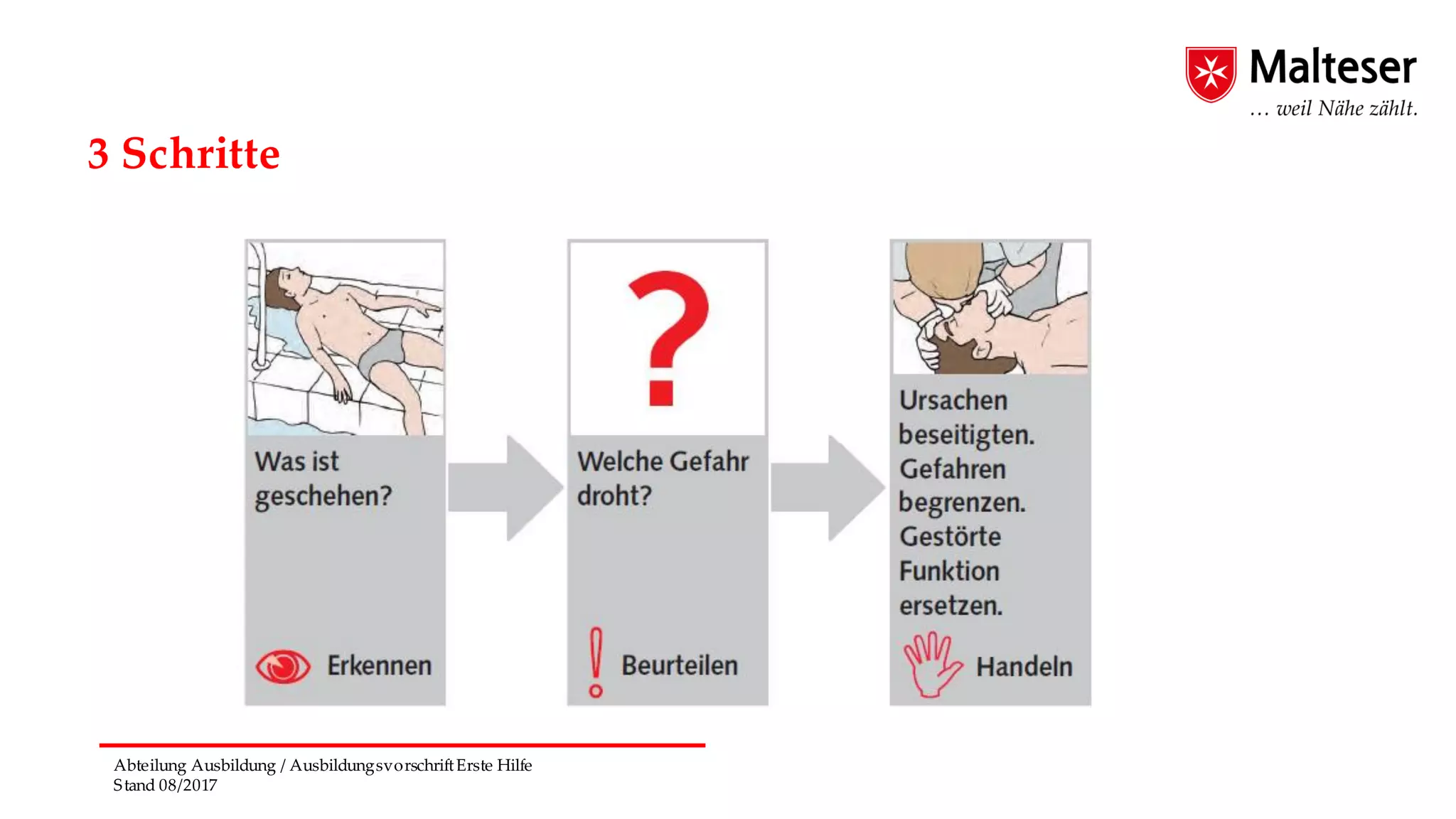 Malteser
… weil Nähe zählt.

3 Schritte

Was ist geschehen?

Erkennen

?

Welche Gefahr droht?

Beurteilen

Ursachen beseitigten. Gefahren begrenzen. Gestörte Funktion ersetzen.

Handeln

Abteilung Ausbildung / Ausbildungsvorschrift Erste Hilfe
Stand 08/2017