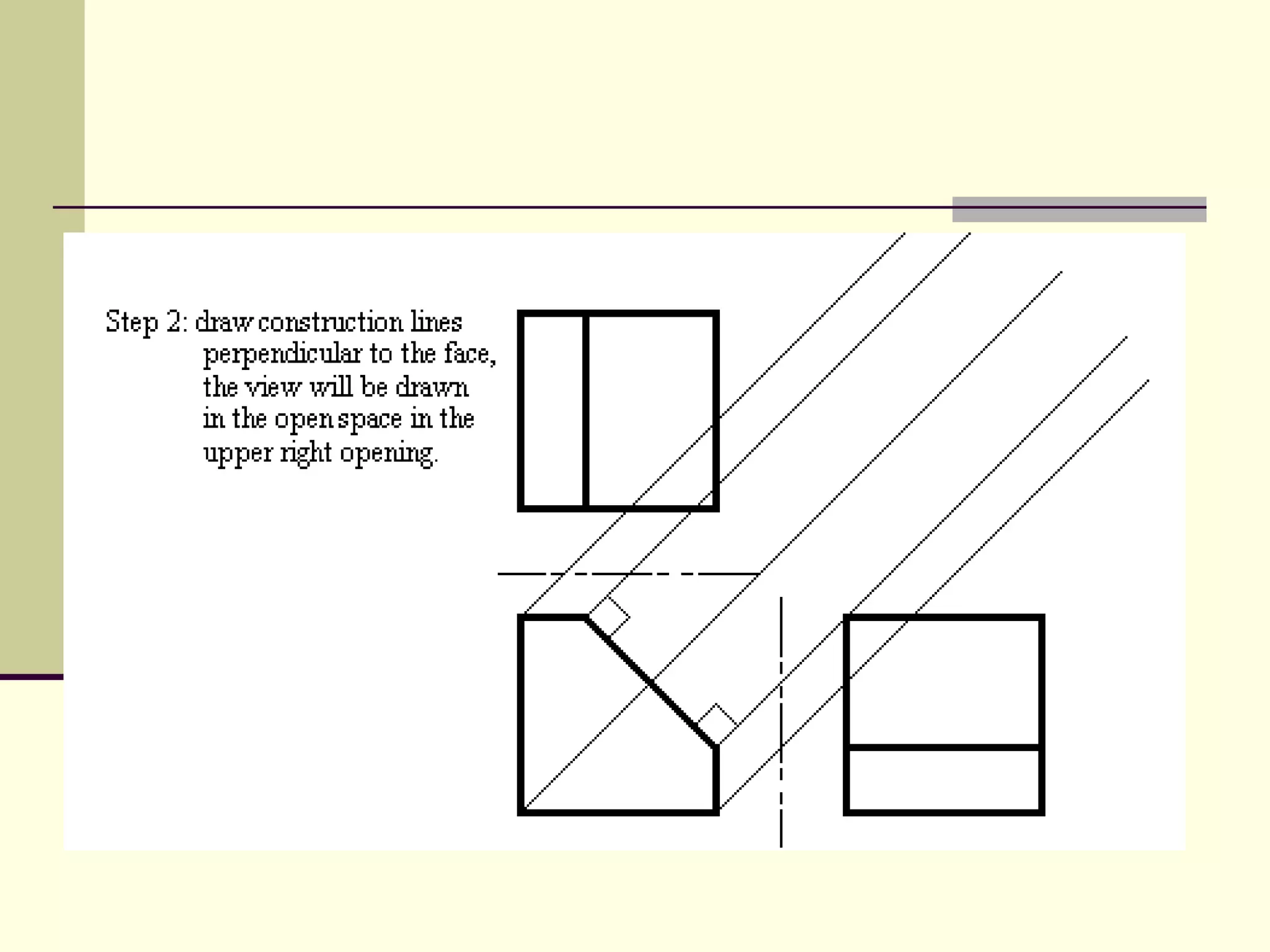 Step 2: draw construction lines perpendicular to the face, the view will be drawn in the open space in the upper right opening.