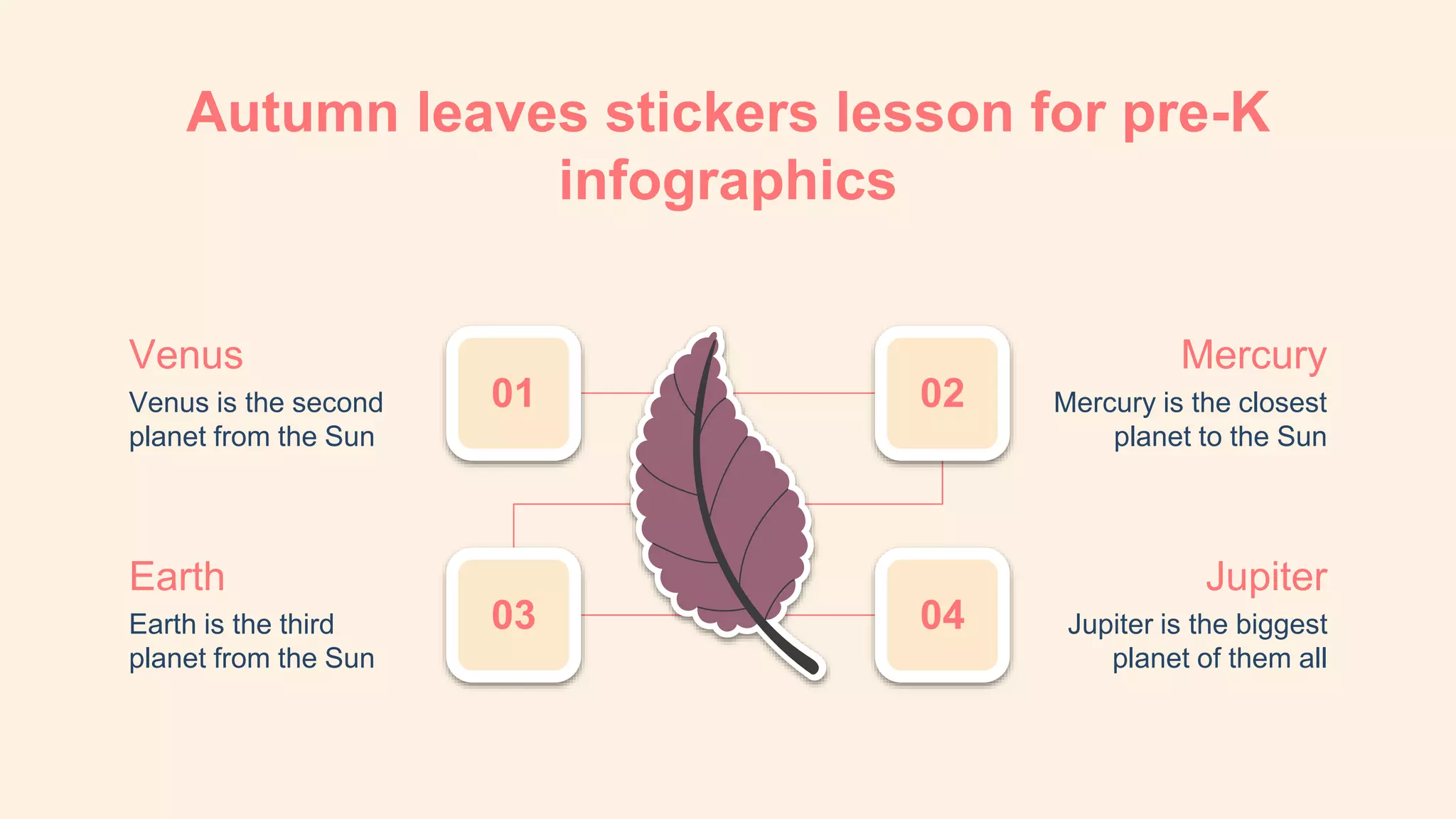 Autumn leaves stickers lesson for pre-K infographics

Venus
Venus is the second planet from the Sun

01

02

Mercury
Mercury is the closest planet to the Sun

Earth
Earth is the third planet from the Sun

03

04

Jupiter
Jupiter is the biggest planet of them all