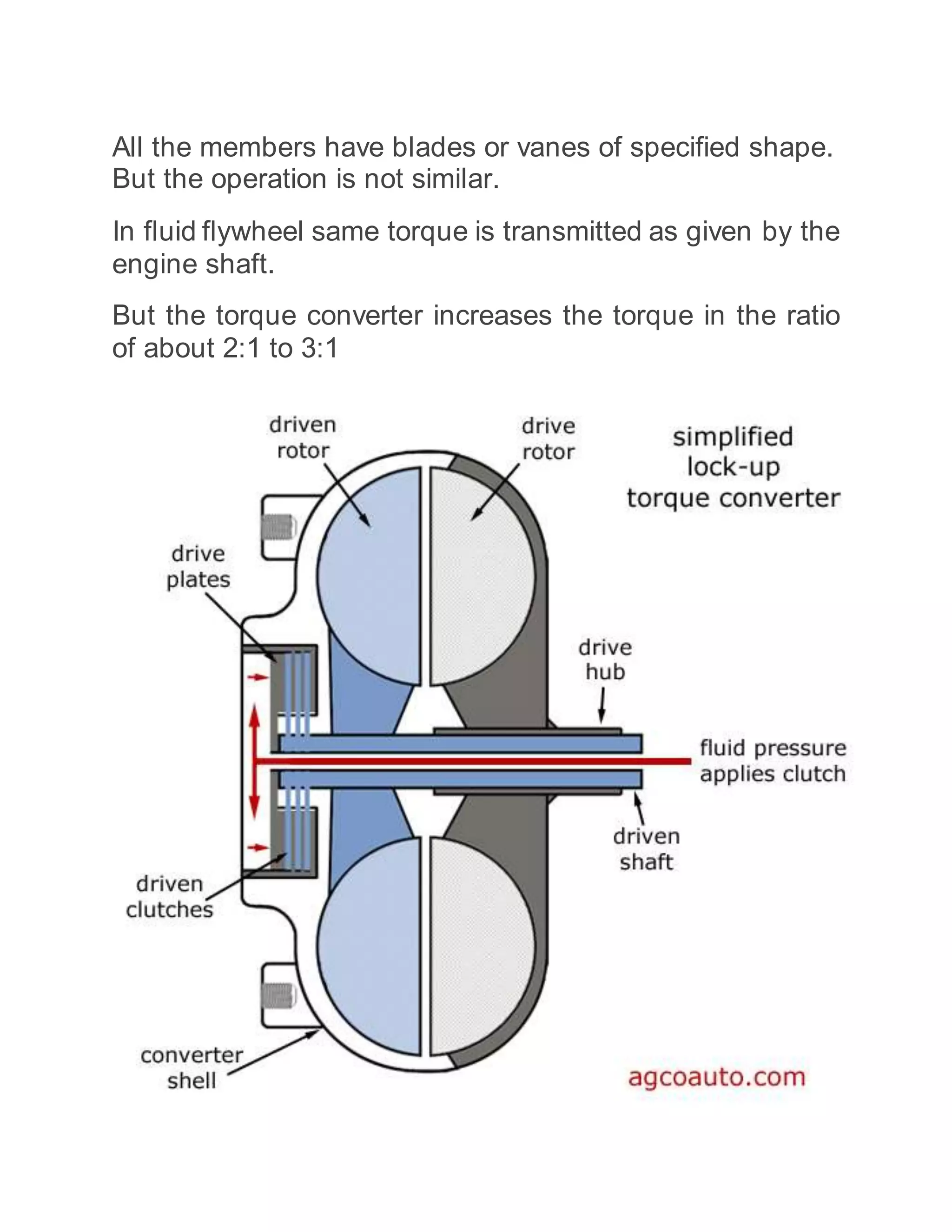 All the members have blades or vanes of specified shape. But the operation is not similar.

In fluid flywheel same torque is transmitted as given by the engine shaft.

But the torque converter increases the torque in the ratio of about 2:1 to 3:1

driven rotor

drive rotor

simplified lock-up torque converter

drive plates

drive hub

fluid pressure applies clutch

driven shaft

driven clutches

converter shell

agcoauto.com