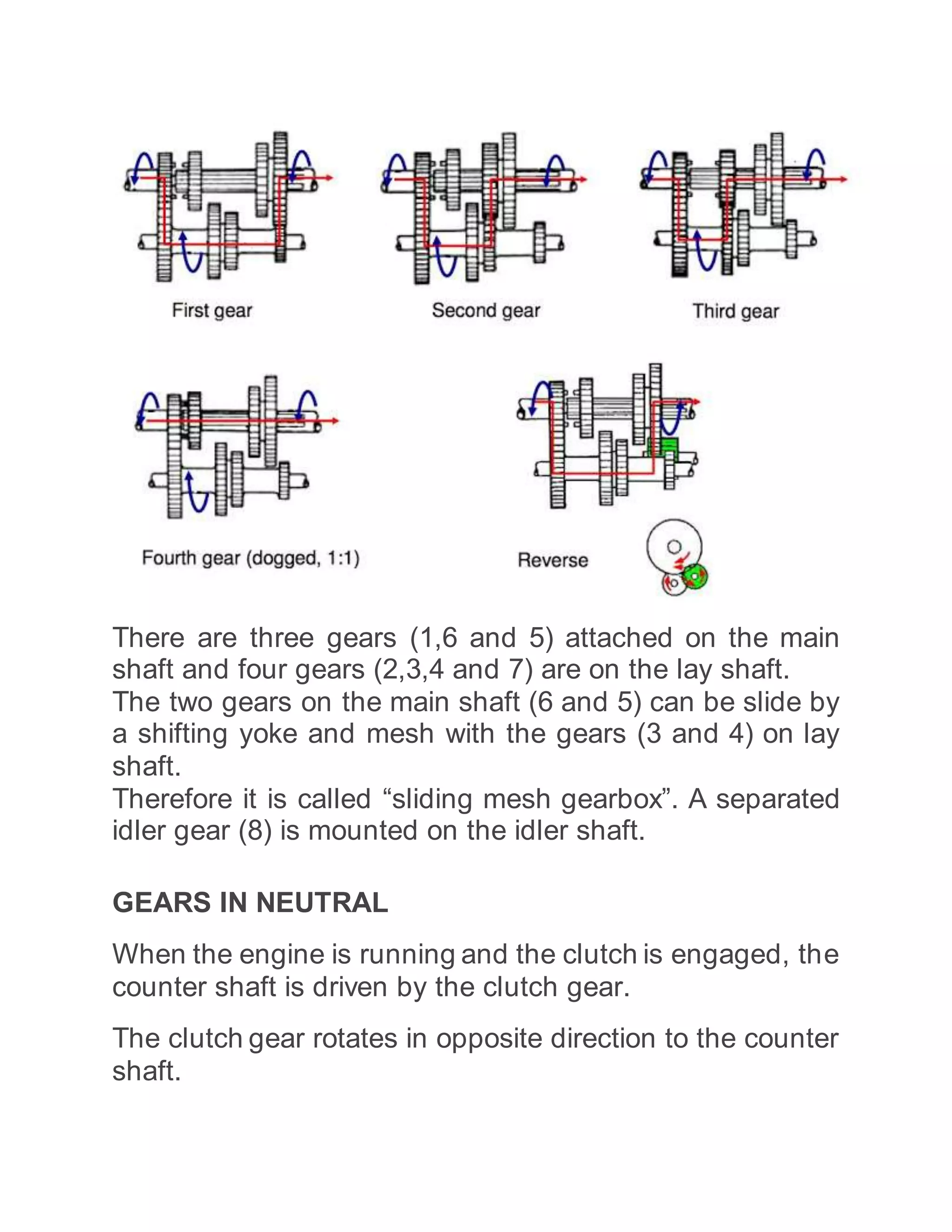 First gear

Second gear

Third gear

Fourth gear (dogged, 1:1)

Reverse

There are three gears (1,6 and 5) attached on the main shaft and four gears (2,3,4 and 7) are on the lay shaft. The two gears on the main shaft (6 and 5) can be slide by a shifting yoke and mesh with the gears (3 and 4) on lay shaft.
Therefore it is called “sliding mesh gearbox”. A separated idler gear (8) is mounted on the idler shaft.

GEARS IN NEUTRAL

When the engine is running and the clutch is engaged, the counter shaft is driven by the clutch gear.

The clutch gear rotates in opposite direction to the counter shaft.