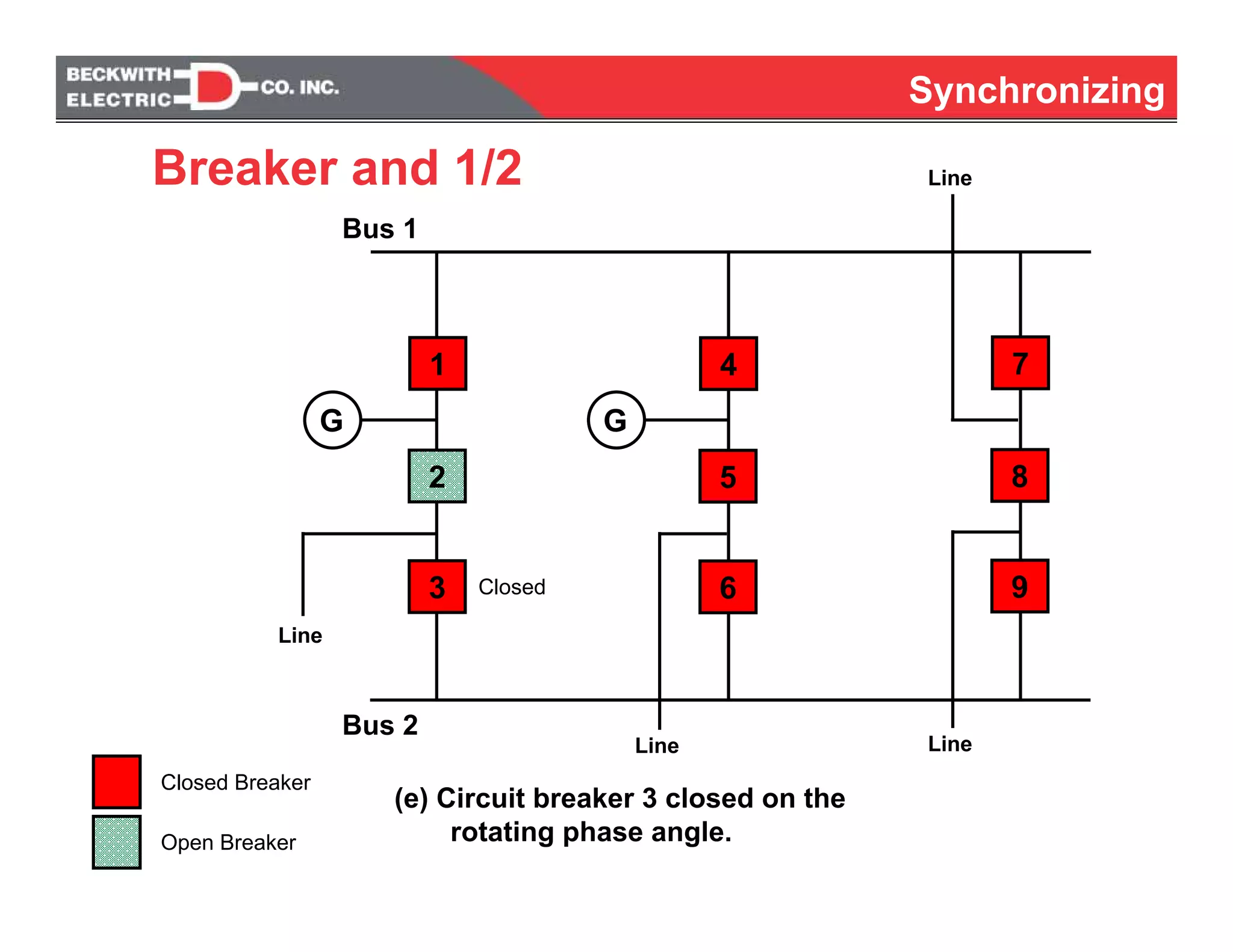 BECKWITH ELECTRIC CO. INC.

Synchronizing

Breaker and 1/2

Line

Bus 1

1

4

7

G

G

2

5

8

3

Closed

6

9

Line

Bus 2

Line

Line

Closed Breaker

Open Breaker

(e) Circuit breaker 3 closed on the rotating phase angle.