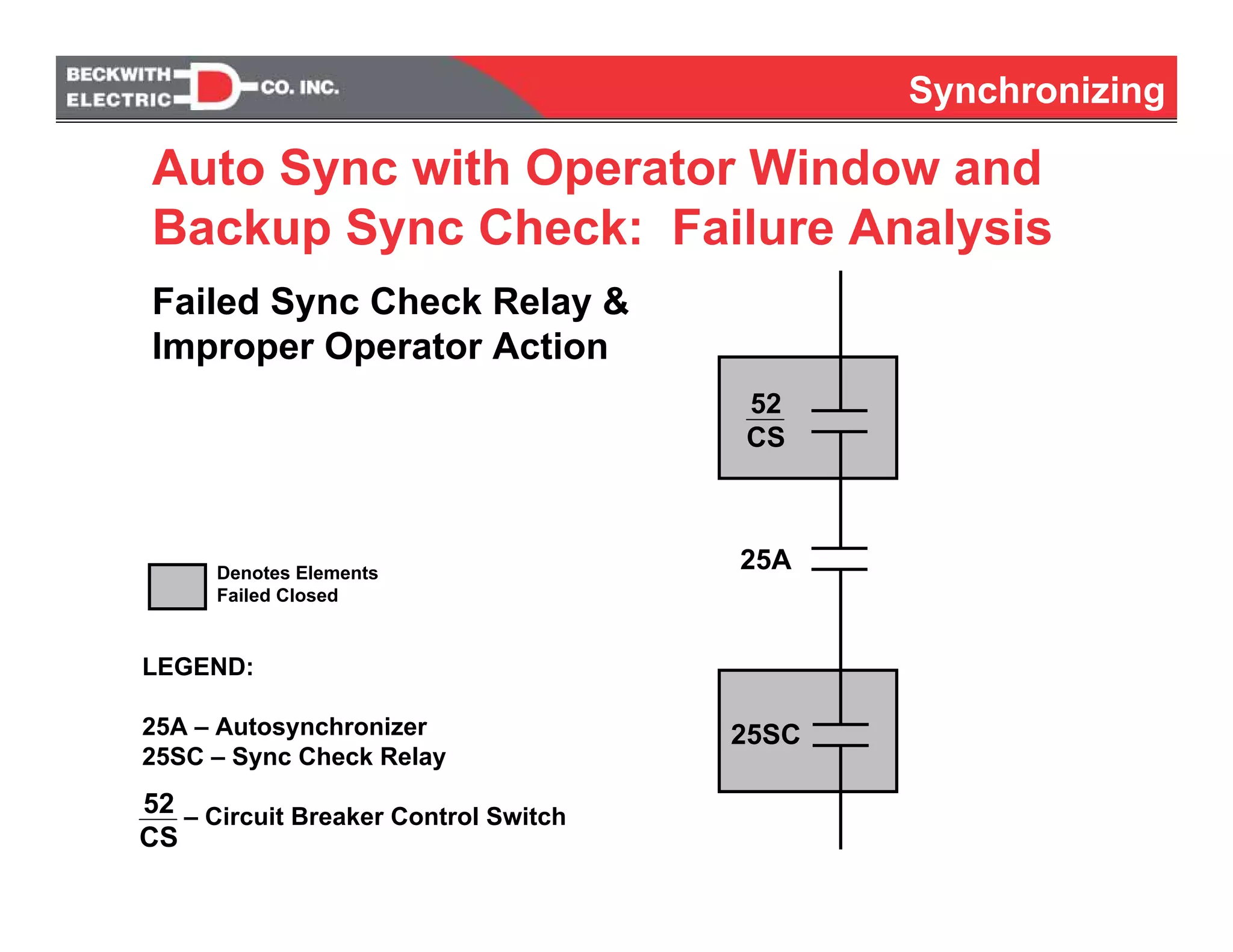 BECKWITH ELECTRIC CO. INC.

Synchronizing

Auto Sync with Operator Window and Backup Sync Check: Failure Analysis

Failed Sync Check Relay & Improper Operator Action

$\frac{52}{CS}$

25A

25SC

Denotes Elements Failed Closed

LEGEND:

25A – Autosynchronizer
25SC – Sync Check Relay

$\frac{52}{CS}$ – Circuit Breaker Control Switch