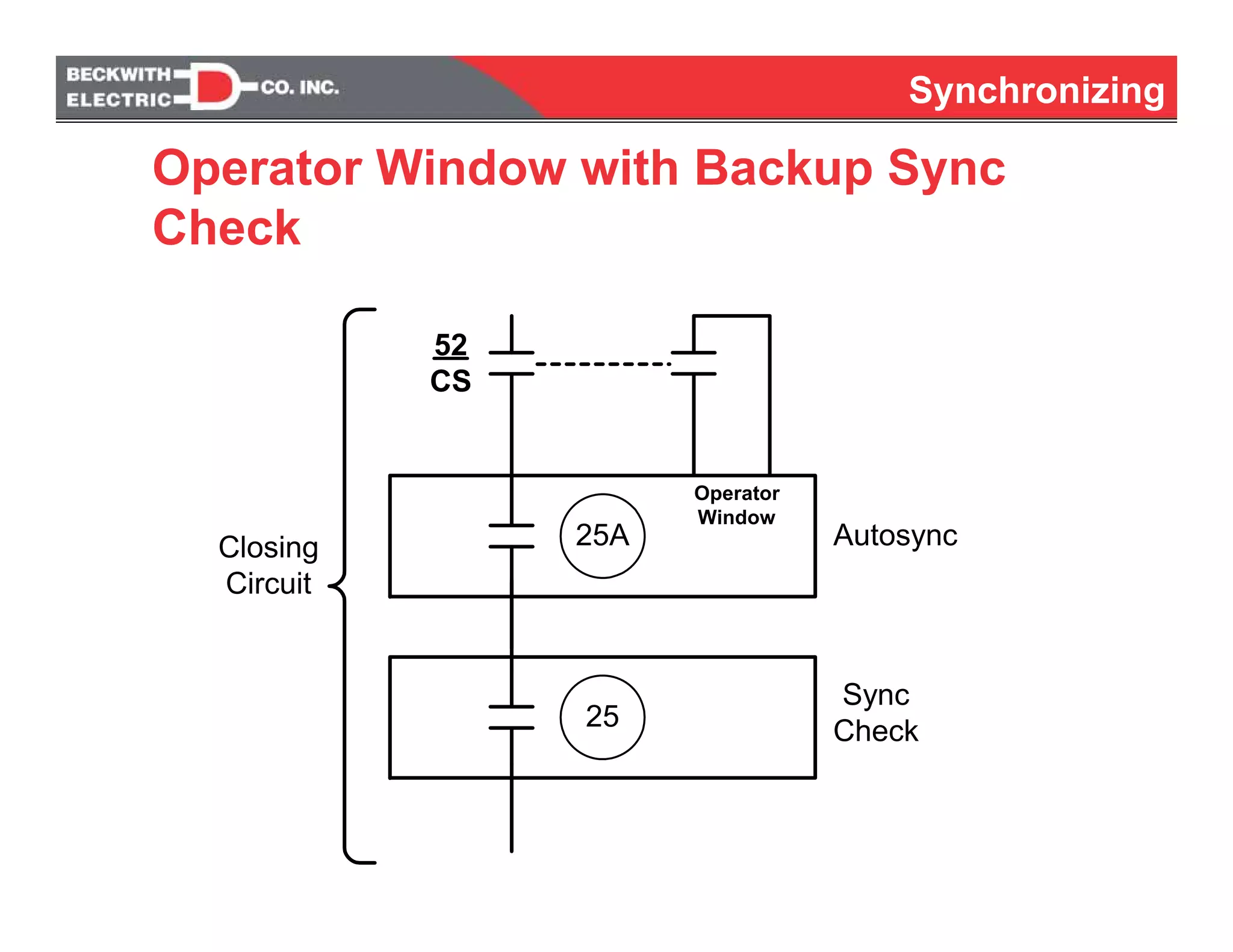 BECKWITH ELECTRIC CO. INC.

Synchronizing

Operator Window with Backup Sync Check

Closing Circuit

52
CS

Operator Window

25A

Autosync

25

Sync Check