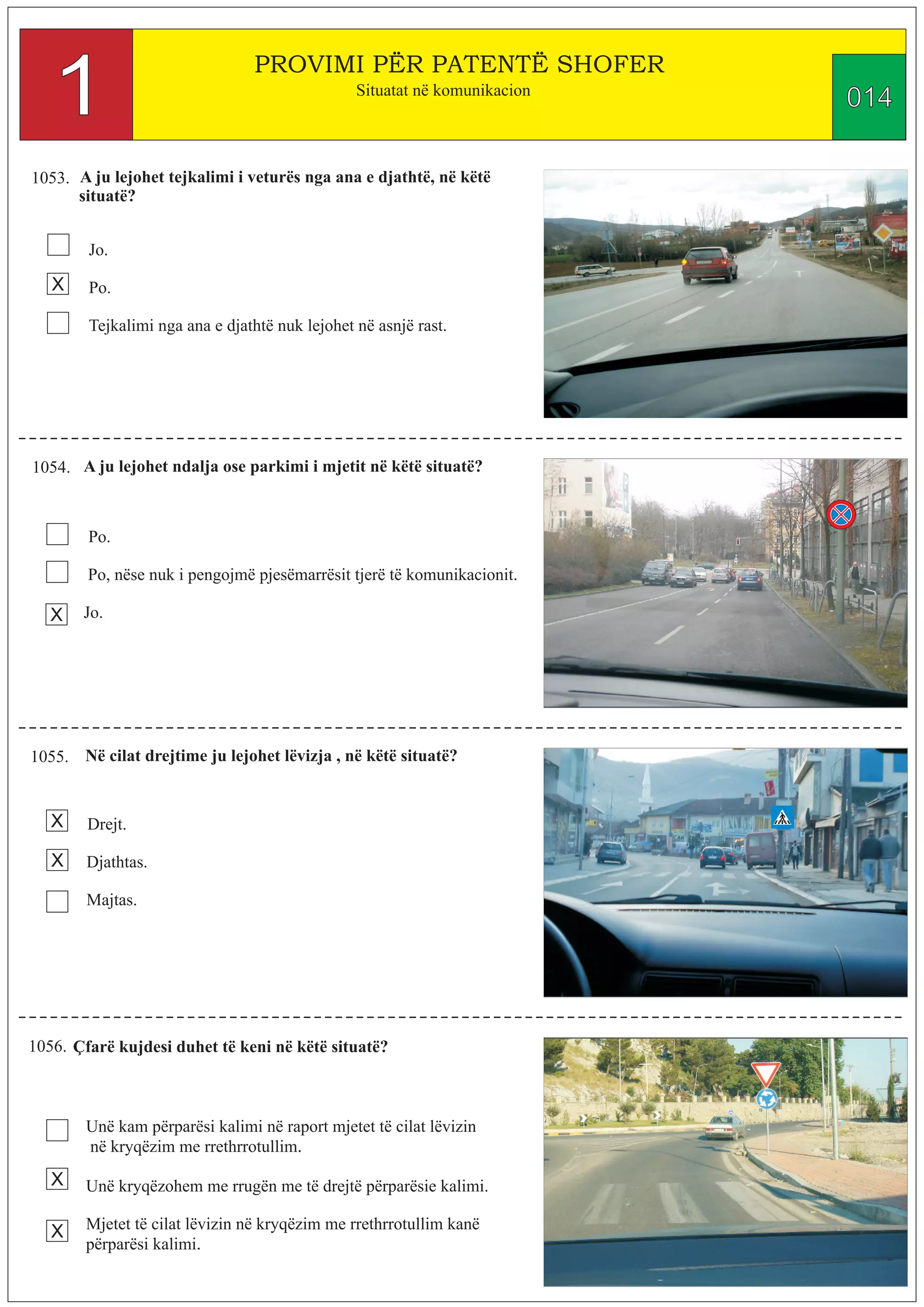 1

PROVIMI PËR PATENTË SHOFER
Situatat në komunikacion

014

1053. A ju lejohet tejkalimi i veturës nga ana e djathtë, në këtë situatë?

☐ Jo.
☒ Po.
☐ Tejkalimi nga ana e djathtë nuk lejohet në asnjë rast.

1054. A ju lejohet ndalja ose parkimi i mjetit në këtë situatë?

☐ Po.
☐ Po, nëse nuk i pengojmë pjesëmarrësit tjerë të komunikacionit.
☒ Jo.

1055. Në cilat drejtime ju lejohet lëvizja , në këtë situatë?

☒ Drejt.
☒ Djathtas.
☐ Majtas.

1056. Çfarë kujdesi duhet të keni në këtë situatë?

☐ Unë kam përparësi kalimi në raport mjetet të cilat lëvizin në kryqëzim me rrethrrotullim.
☒ Unë kryqëzohem me rrugën me të drejtë përparësie kalimi.
☒ Mjetet të cilat lëvizin në kryqëzim me rrethrrotullim kanë përparësi kalimi.