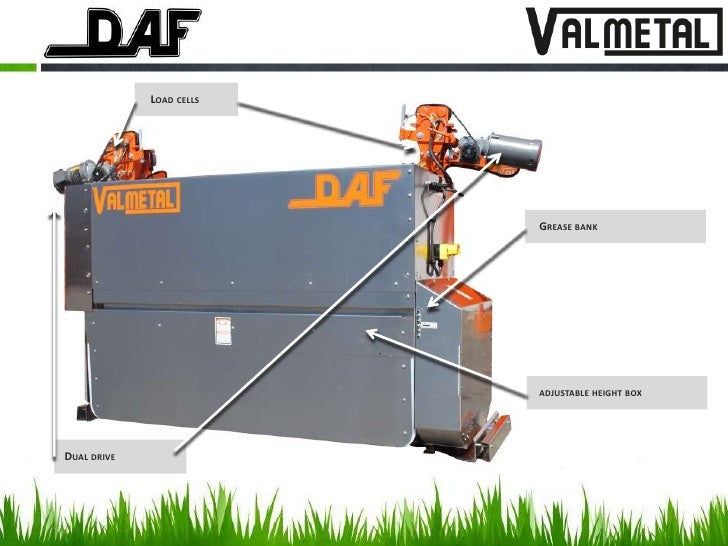 DAF

VALMETAL

LOAD CELLS

VALMETAL

DAF

GREASE BANK

ADJUSTABLE HEIGHT BOX

DUAL DRIVE