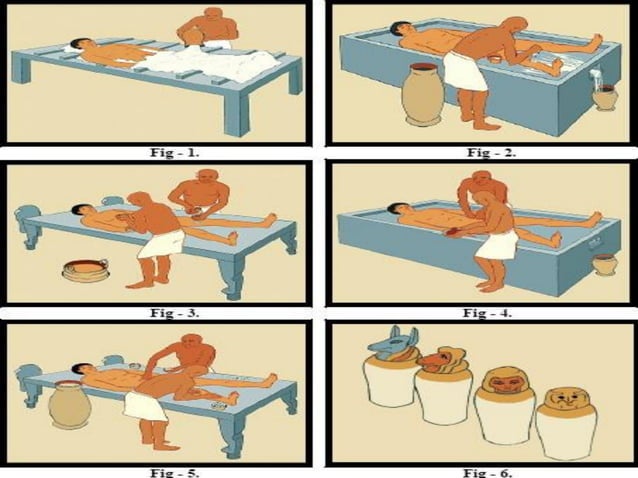 Fig - 1.

Fig - 2.

Fig - 3.

Fig - 4.

Fig - 5.

Fig - 6.