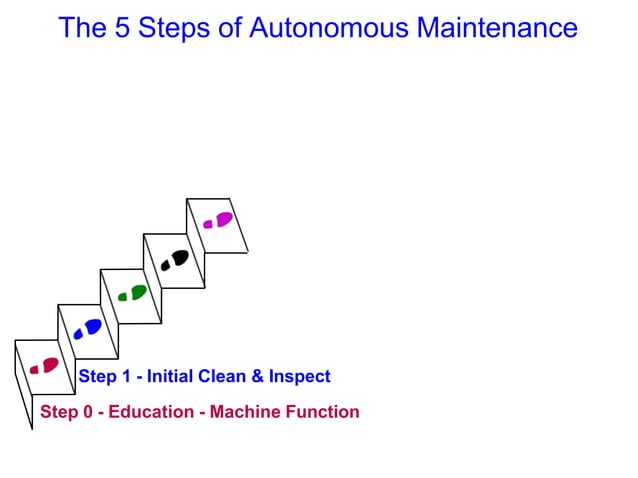 The 5 Steps of Autonomous Maintenance

Step 1 - Initial Clean & Inspect

Step 0 - Education - Machine Function