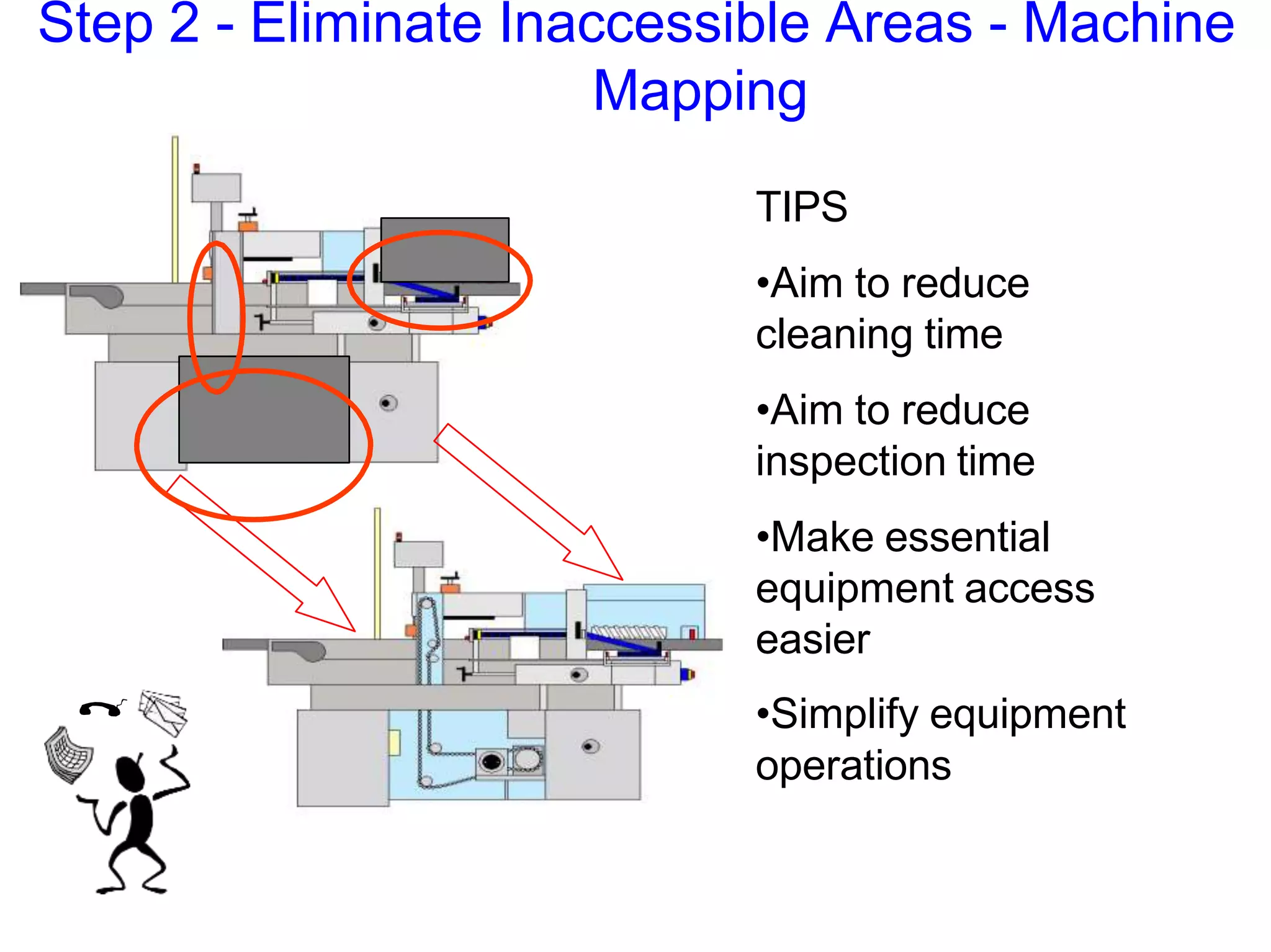 Step 2 - Eliminate Inaccessible Areas - Machine Mapping

TIPS

•Aim to reduce cleaning time

•Aim to reduce inspection time

•Make essential equipment access easier

•Simplify equipment operations