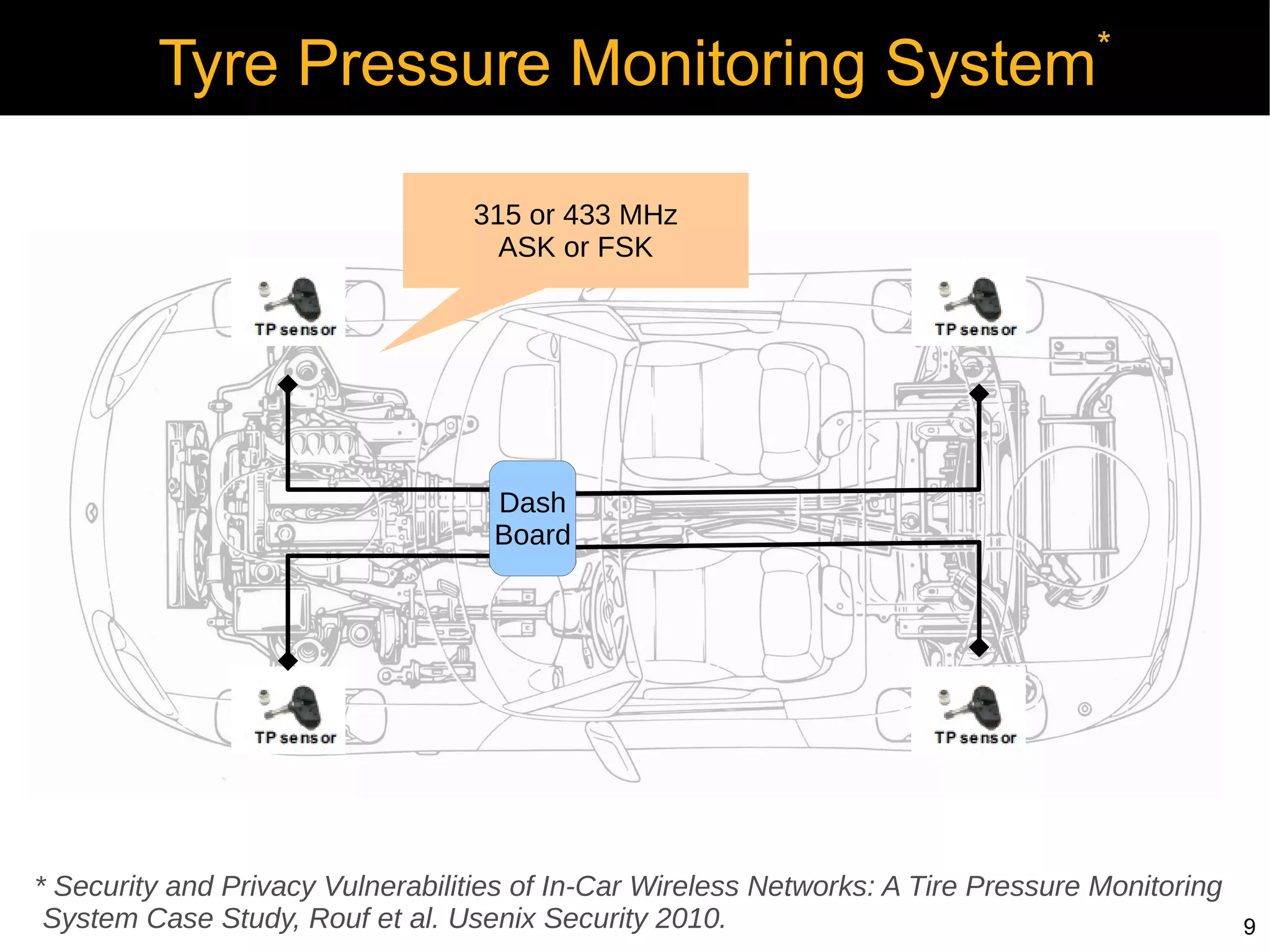 Tyre Pressure Monitoring System*

315 or 433 MHz
ASK or FSK

TP sensor

TP sensor

Dash Board

TP sensor

TP sensor

* Security and Privacy Vulnerabilities of In-Car Wireless Networks: A Tire Pressure Monitoring System Case Study, Rouf et al. Usenix Security 2010.

9