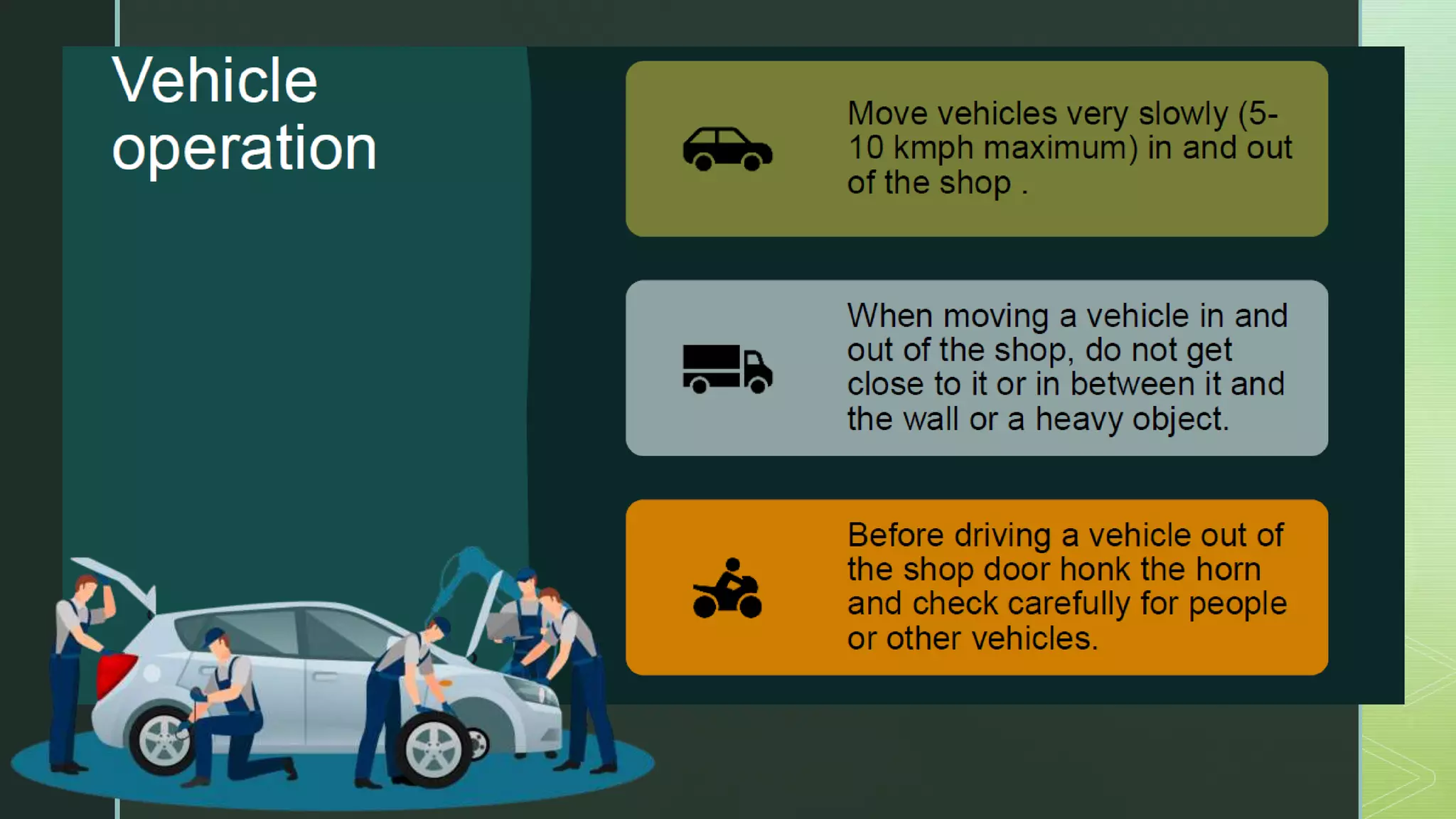 Vehicle operation

Move vehicles very slowly (5-10 kmph maximum) in and out of the shop .

When moving a vehicle in and out of the shop, do not get close to it or in between it and the wall or a heavy object.

Before driving a vehicle out of the shop door honk the horn and check carefully for people or other vehicles.