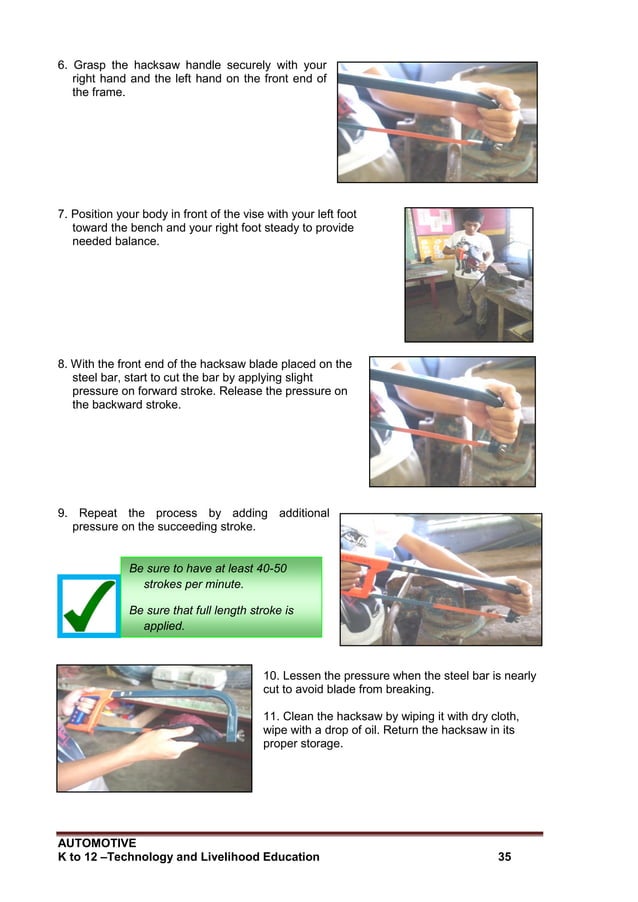 6. Grasp the hacksaw handle securely with your right hand and the left hand on the front end of the frame.

7. Position your body in front of the vise with your left foot toward the bench and your right foot steady to provide needed balance.

8. With the front end of the hacksaw blade placed on the steel bar, start to cut the bar by applying slight pressure on forward stroke. Release the pressure on the backward stroke.

9. Repeat the process by adding additional pressure on the succeeding stroke.

Be sure to have at least 40-50 strokes per minute.

Be sure that full length stroke is applied.

10. Lessen the pressure when the steel bar is nearly cut to avoid blade from breaking.

11. Clean the hacksaw by wiping it with dry cloth, wipe with a drop of oil. Return the hacksaw in its proper storage.

AUTOMOTIVE
K to 12 –Technology and Livelihood Education 35