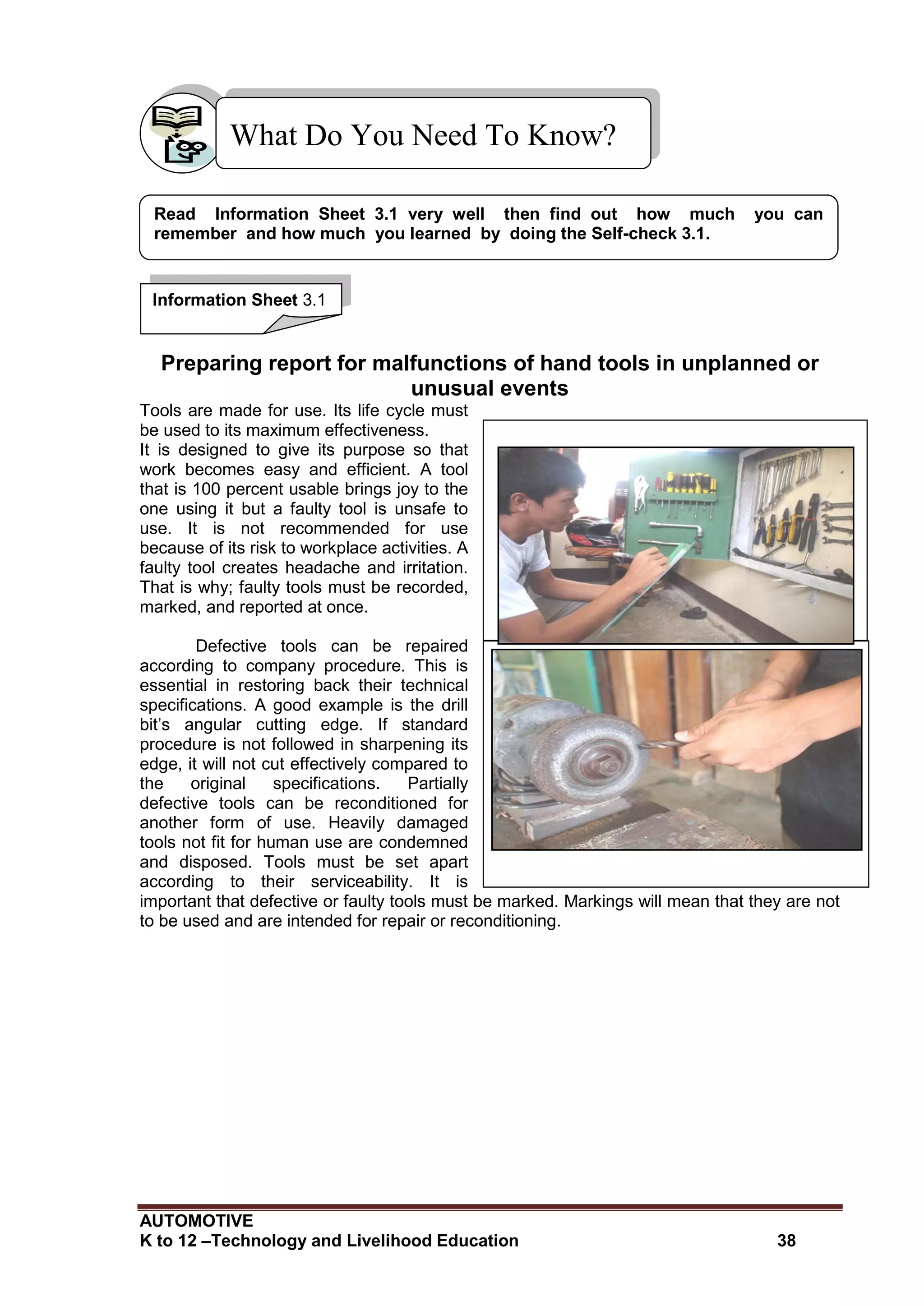 What Do You Need To Know?

Read Information Sheet 3.1 very well then find out how much you can remember and how much you learned by doing the Self-check 3.1.

Information Sheet 3.1

Preparing report for malfunctions of hand tools in unplanned or unusual events

Tools are made for use. Its life cycle must be used to its maximum effectiveness.
It is designed to give its purpose so that work becomes easy and efficient. A tool that is 100 percent usable brings joy to the one using it but a faulty tool is unsafe to use. It is not recommended for use because of its risk to workplace activities. A faulty tool creates headache and irritation. That is why; faulty tools must be recorded, marked, and reported at once.

Defective tools can be repaired according to company procedure. This is essential in restoring back their technical specifications. A good example is the drill bit's angular cutting edge. If standard procedure is not followed in sharpening its edge, it will not cut effectively compared to the original specifications. Partially defective tools can be reconditioned for another form of use. Heavily damaged tools not fit for human use are condemned and disposed. Tools must be set apart according to their serviceability. It is important that defective or faulty tools must be marked. Markings will mean that they are not to be used and are intended for repair or reconditioning.

AUTOMOTIVE
K to 12 –Technology and Livelihood Education 38