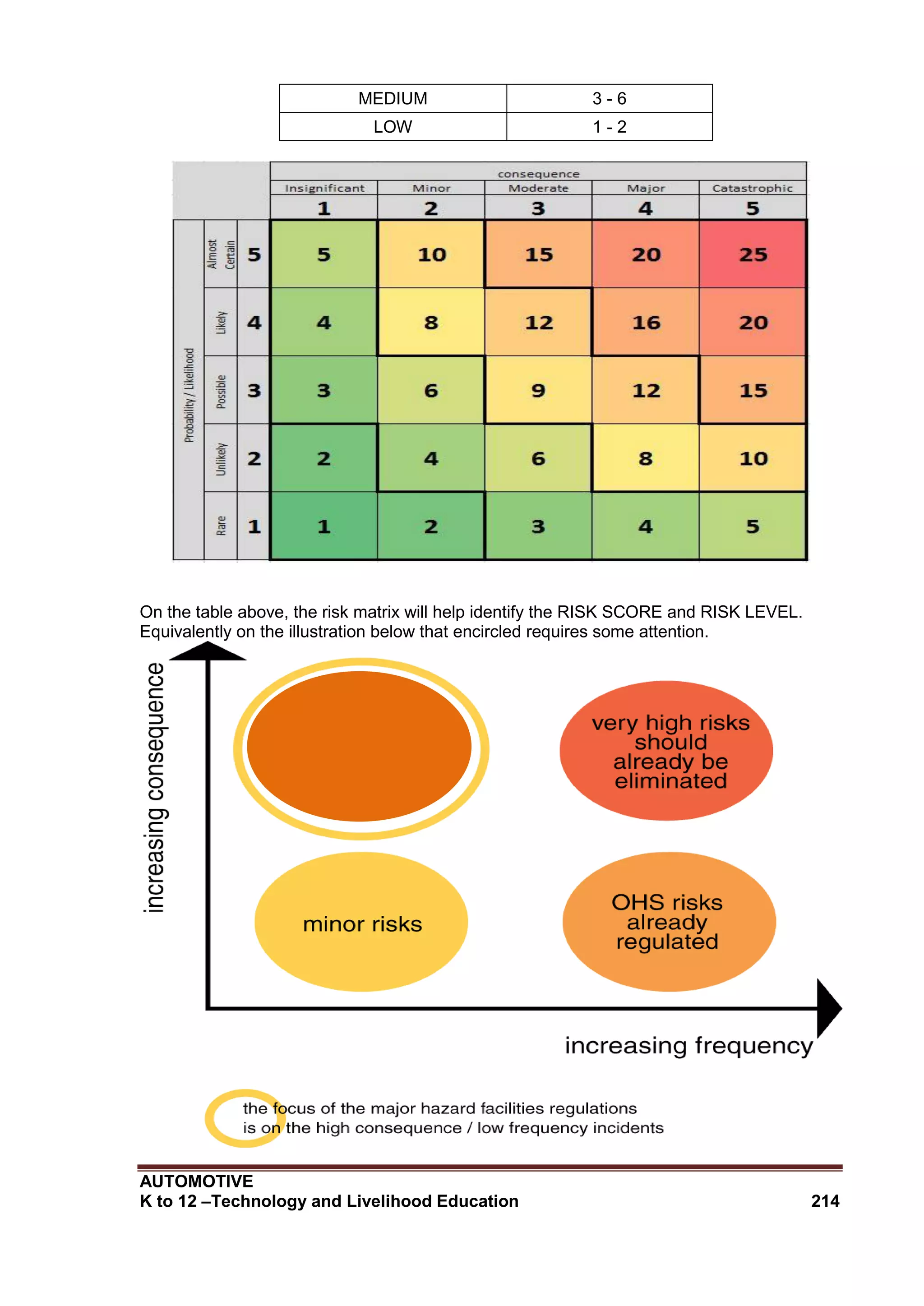 | MEDIUM | 3 - 6 |
|---|---|
| LOW | 1 - 2 |

| | | | consequence | | | | |
|---|---|---|---|---|---|---|---|
| | | | Insignificant | Minor | Moderate | Major | Catastrophic |
| | | | 1 | 2 | 3 | 4 | 5 |
| Probability / Likelihood | Almost Certain | 5 | 5 | 10 | 15 | 20 | 25 |
| | Likely | 4 | 4 | 8 | 12 | 16 | 20 |
| | Possible | 3 | 3 | 6 | 9 | 12 | 15 |
| | Unlikely | 2 | 2 | 4 | 6 | 8 | 10 |
| | Rare | 1 | 1 | 2 | 3 | 4 | 5 |

On the table above, the risk matrix will help identify the RISK SCORE and RISK LEVEL. Equivalently on the illustration below that encircled requires some attention.

increasing consequence

very high risks should already be eliminated

minor risks

OHS risks already regulated

increasing frequency

the focus of the major hazard facilities regulations is on the high consequence / low frequency incidents

AUTOMOTIVE
K to 12 –Technology and Livelihood Education 214