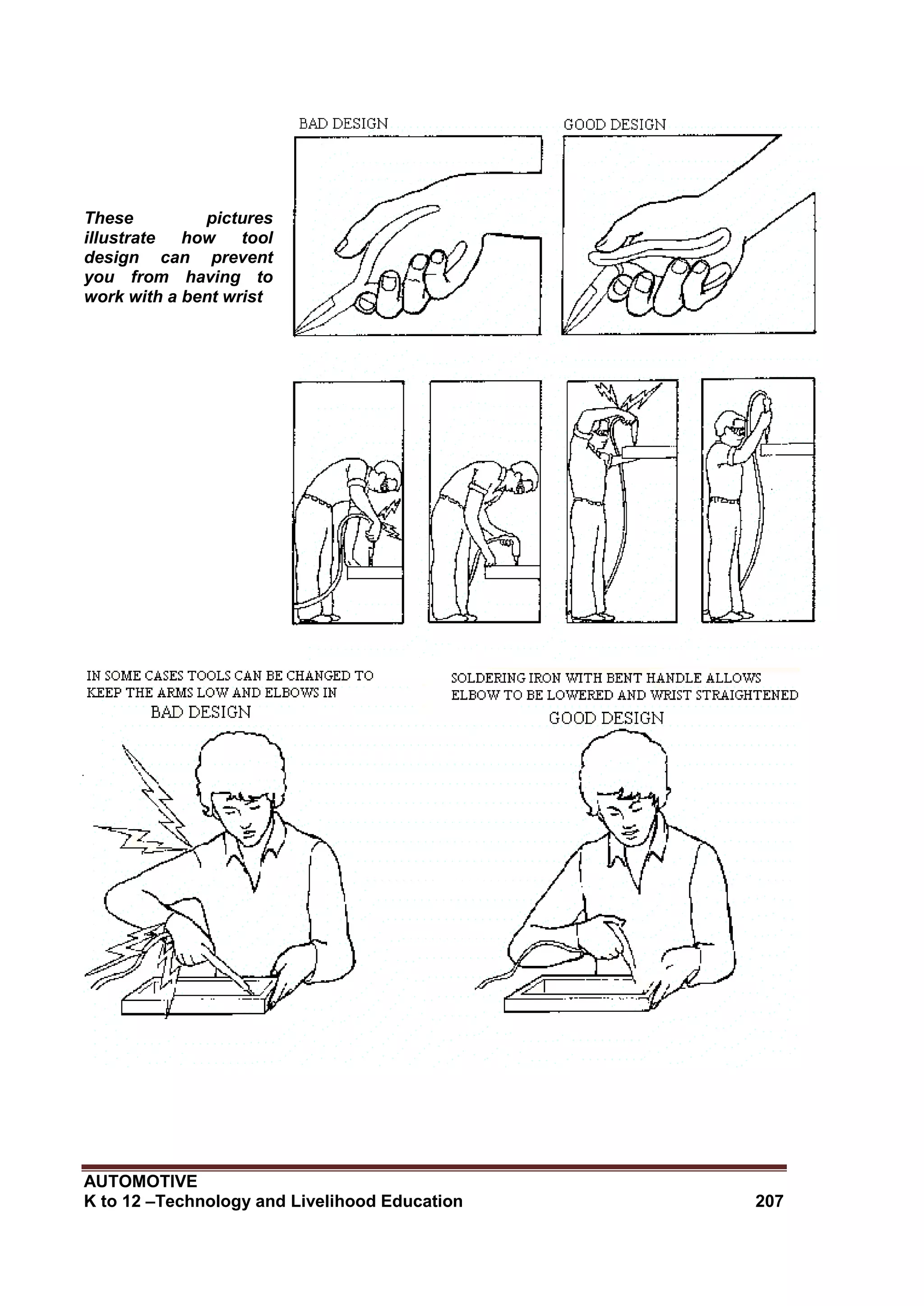 These pictures illustrate how tool design can prevent you from having to work with a bent wrist

BAD DESIGN

GOOD DESIGN

IN SOME CASES TOOLS CAN BE CHANGED TO KEEP THE ARMS LOW AND ELBOWS IN

BAD DESIGN

SOLDERING IRON WITH BENT HANDLE ALLOWS ELBOW TO BE LOWERED AND WRIST STRAIGHTENED

GOOD DESIGN

AUTOMOTIVE
K to 12 –Technology and Livelihood Education 207