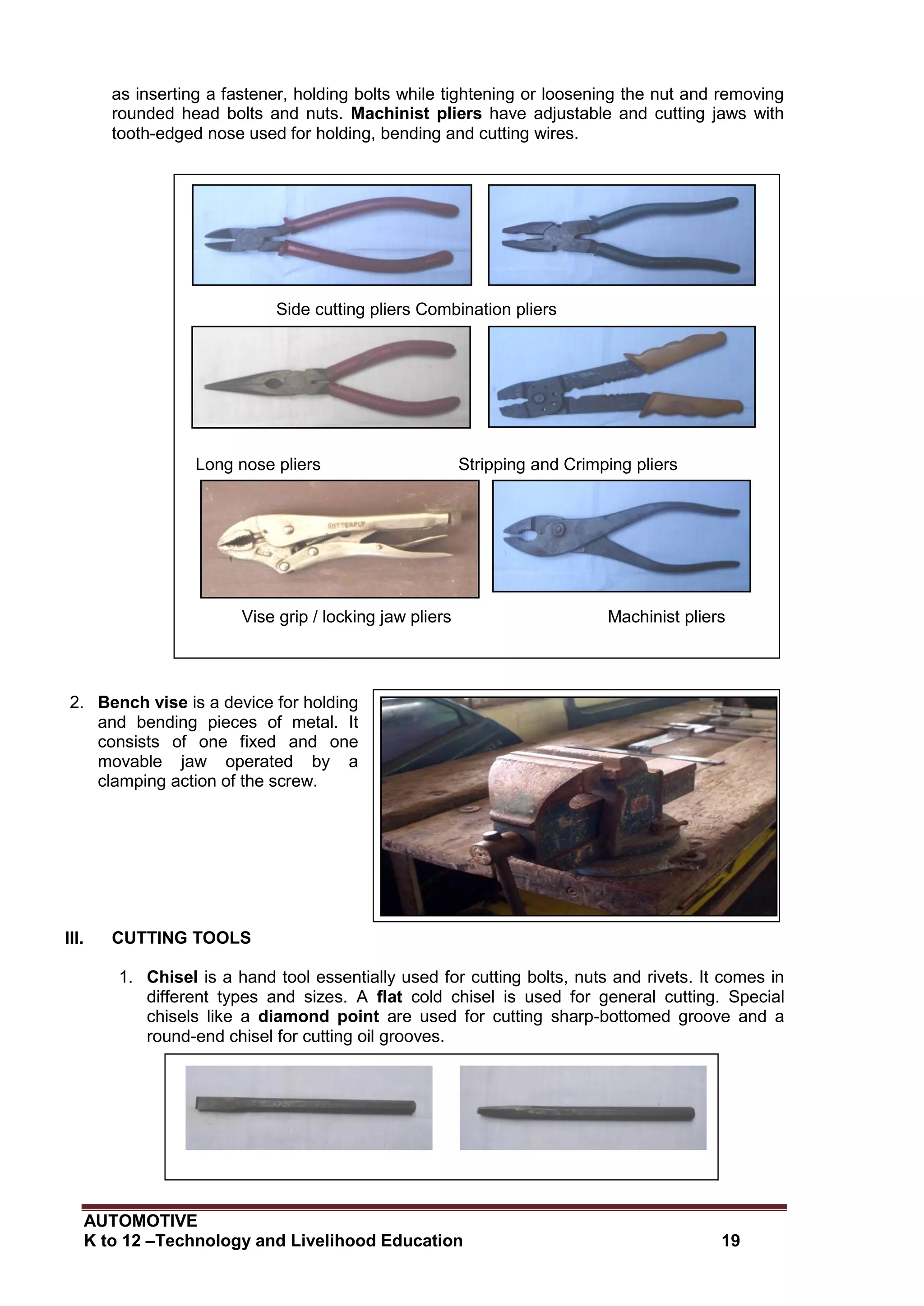 as inserting a fastener, holding bolts while tightening or loosening the nut and removing rounded head bolts and nuts. Machinist pliers have adjustable and cutting jaws with tooth-edged nose used for holding, bending and cutting wires.

Side cutting pliers Combination pliers

Long nose pliers

Stripping and Crimping pliers

BUTTERFLY

Vise grip / locking jaw pliers

Machinist pliers

2. Bench vise is a device for holding and bending pieces of metal. It consists of one fixed and one movable jaw operated by a clamping action of the screw.

III. CUTTING TOOLS

1. Chisel is a hand tool essentially used for cutting bolts, nuts and rivets. It comes in different types and sizes. A flat cold chisel is used for general cutting. Special chisels like a diamond point are used for cutting sharp-bottomed groove and a round-end chisel for cutting oil grooves.

AUTOMOTIVE
K to 12 –Technology and Livelihood Education 19