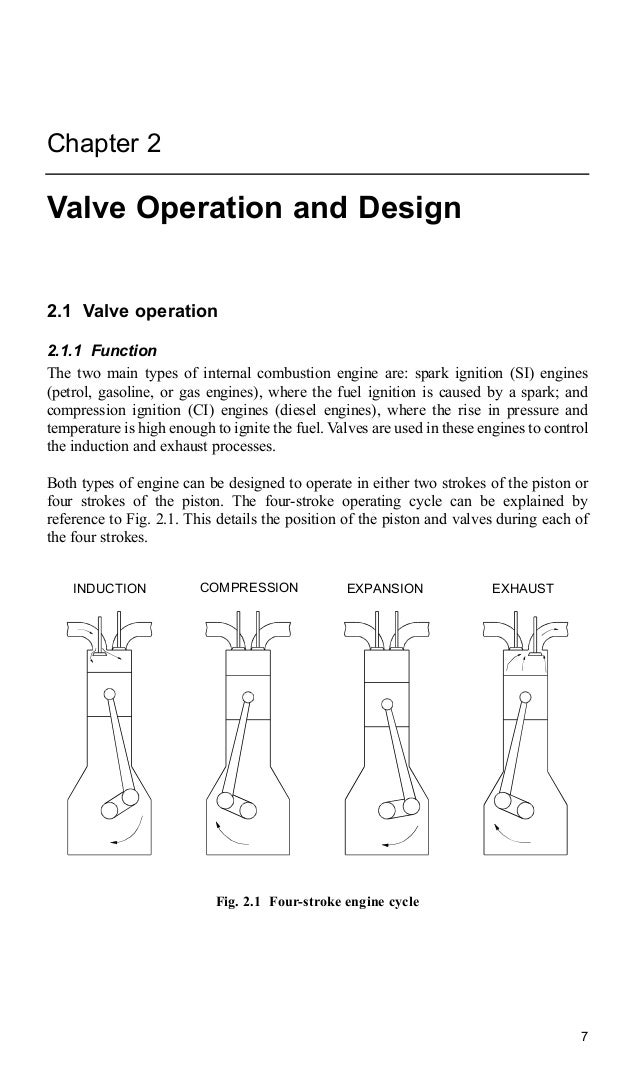 Chapter 2

Valve Operation and Design

2.1 Valve operation

2.1.1 Function

The two main types of internal combustion engine are: spark ignition (SI) engines (petrol, gasoline, or gas engines), where the fuel ignition is caused by a spark; and compression ignition (CI) engines (diesel engines), where the rise in pressure and temperature is high enough to ignite the fuel. Valves are used in these engines to control the induction and exhaust processes.

Both types of engine can be designed to operate in either two strokes of the piston or four strokes of the piston. The four-stroke operating cycle can be explained by reference to Fig. 2.1. This details the position of the piston and valves during each of the four strokes.

INDUCTION COMPRESSION EXPANSION EXHAUST

Fig. 2.1 Four-stroke engine cycle

7