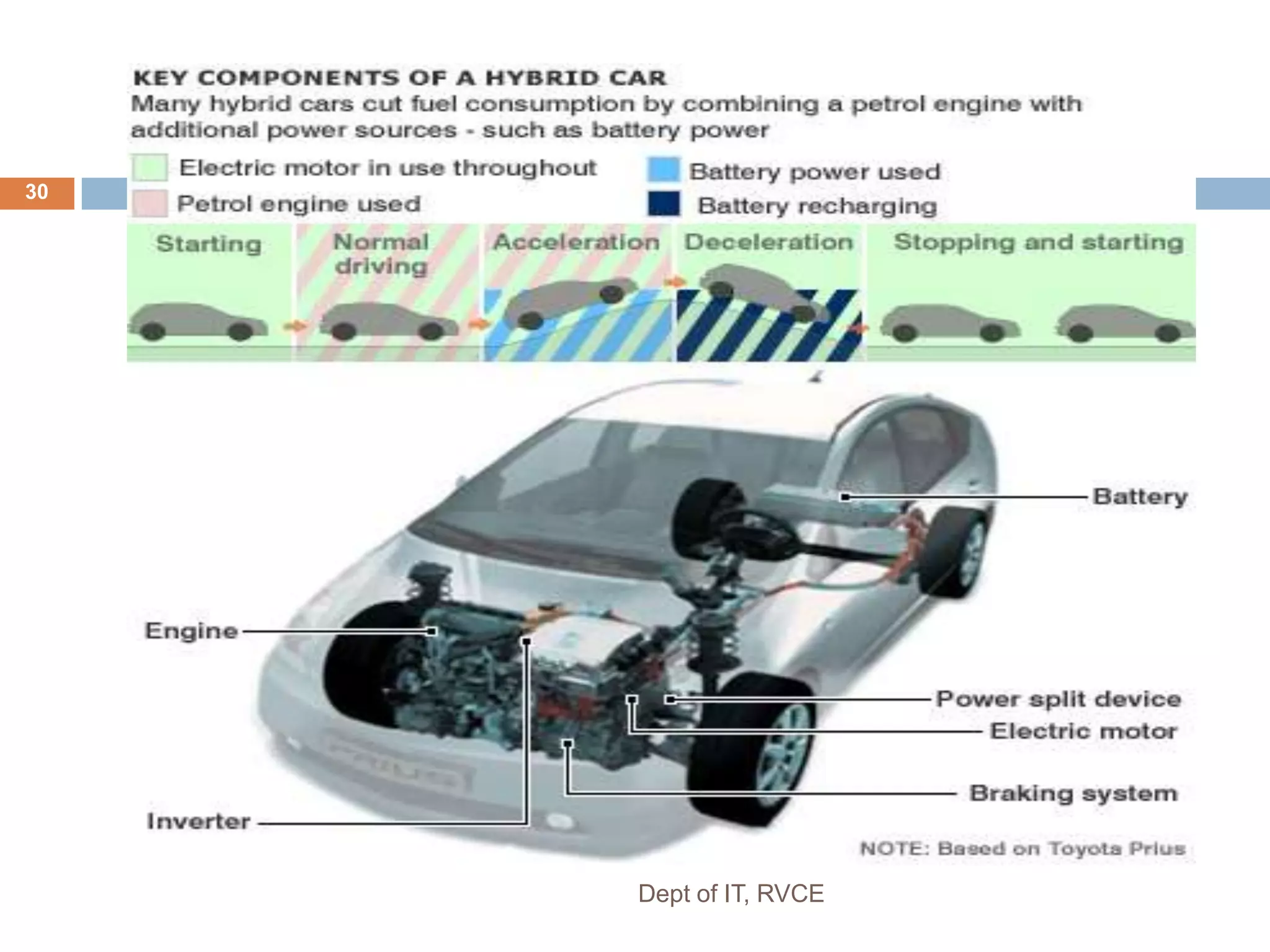 30

KEY COMPONENTS OF A HYBRID CAR
Many hybrid cars cut fuel consumption by combining a petrol engine with additional power sources - such as battery power

Electric motor in use throughout
Petrol engine used
Battery power used
Battery recharging

Starting
Normal driving
Acceleration
Deceleration
Stopping and starting

Battery
Engine
Power split device
Electric motor
Braking system
Inverter

NOTE: Based on Toyota Prius

Dept of IT, RVCE