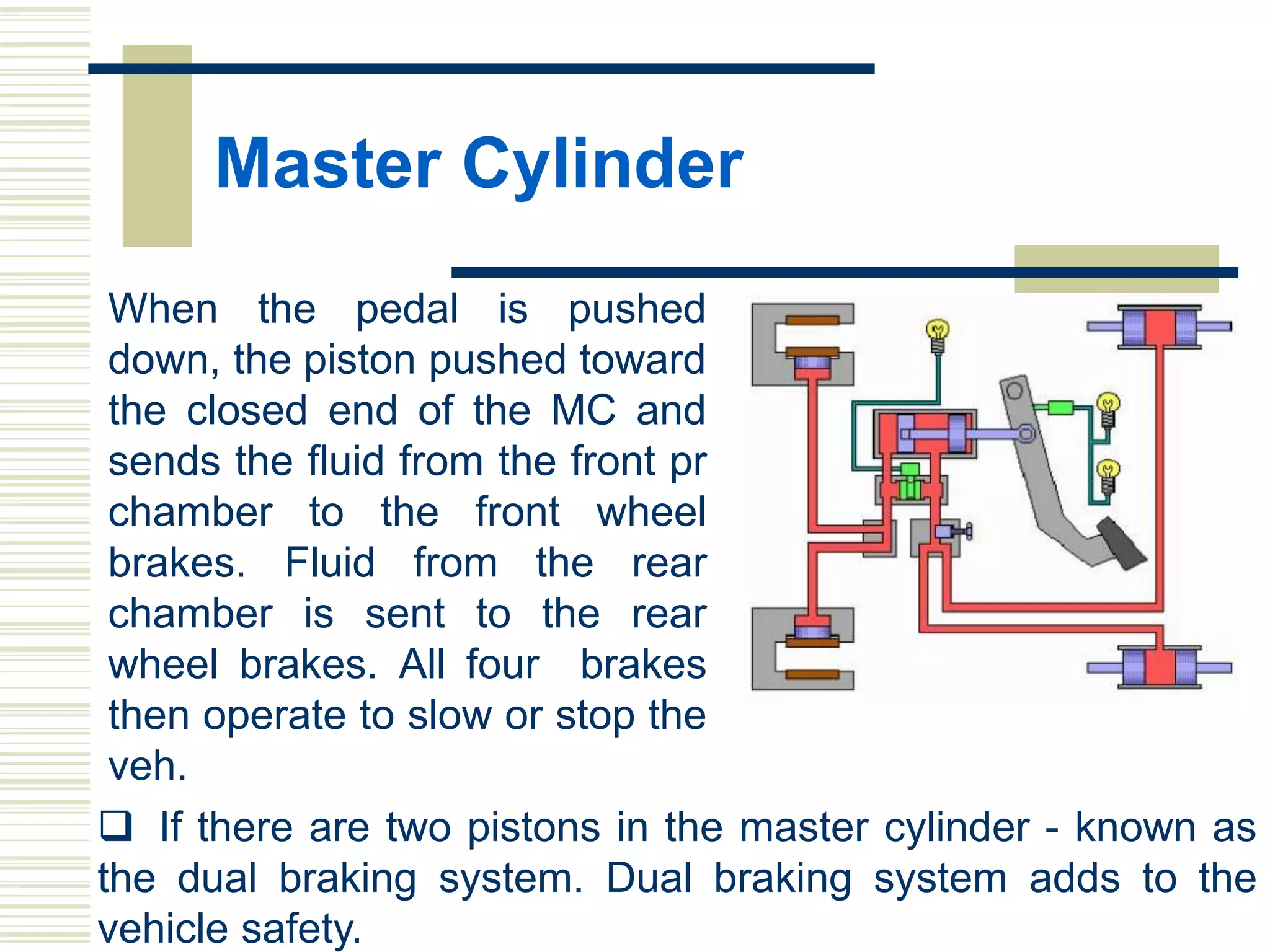 Master Cylinder

When the pedal is pushed down, the piston pushed toward the closed end of the MC and sends the fluid from the front pr chamber to the front wheel brakes. Fluid from the rear chamber is sent to the rear wheel brakes. All four brakes then operate to slow or stop the veh.

❑ If there are two pistons in the master cylinder - known as the dual braking system. Dual braking system adds to the vehicle safety.