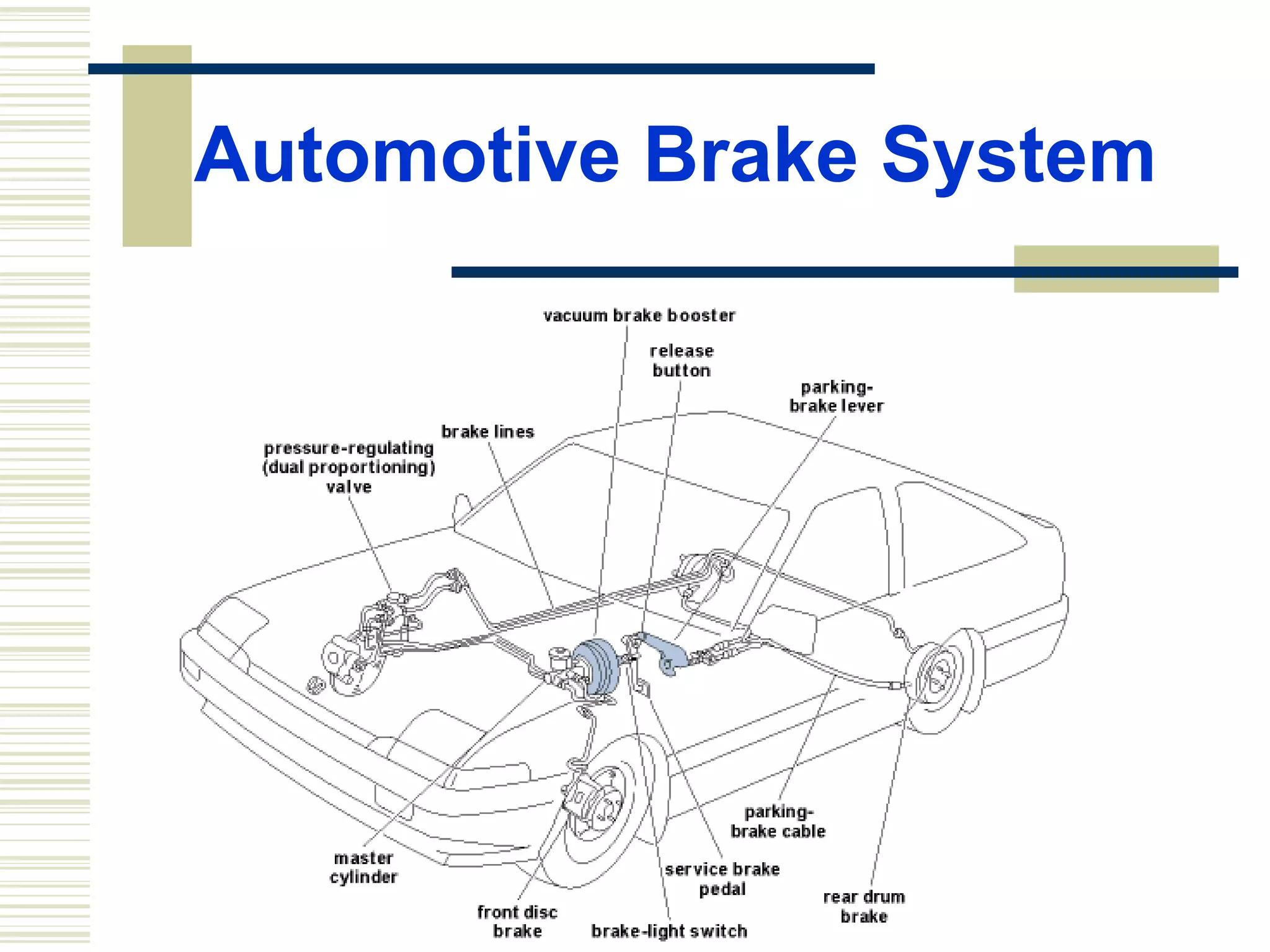 Automotive Brake System

vacuum brake booster

release button

parking-brake lever

brake lines

pressure-regulating (dual proportioning) valve

parking-brake cable

master cylinder

service brake pedal

rear drum brake

front disc brake

brake-light switch