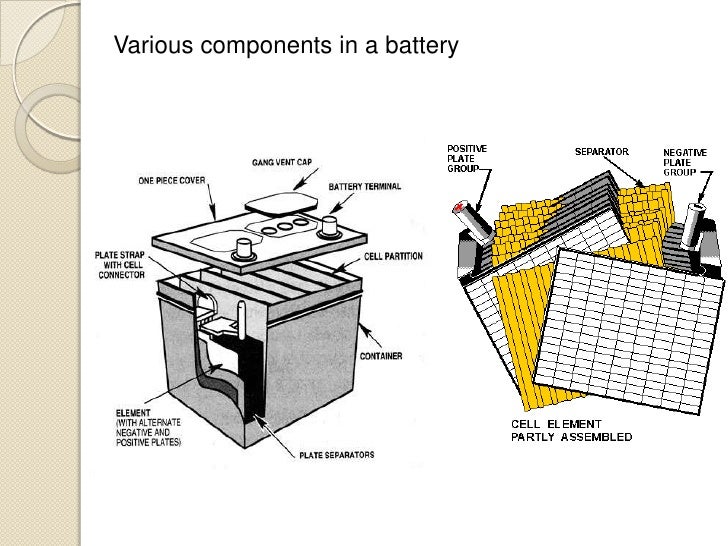 Various components in a battery

GANG VENT CAP

ONE PIECE COVER

BATTERY TERMINAL

PLATE STRAP WITH CELL CONNECTOR

CELL PARTITION

CONTAINER

ELEMENT (WITH ALTERNATE NEGATIVE AND POSITIVE PLATES)

PLATE SEPARATORS

POSITIVE PLATE GROUP

SEPARATOR

NEGATIVE PLATE GROUP

CELL ELEMENT PARTLY ASSEMBLED