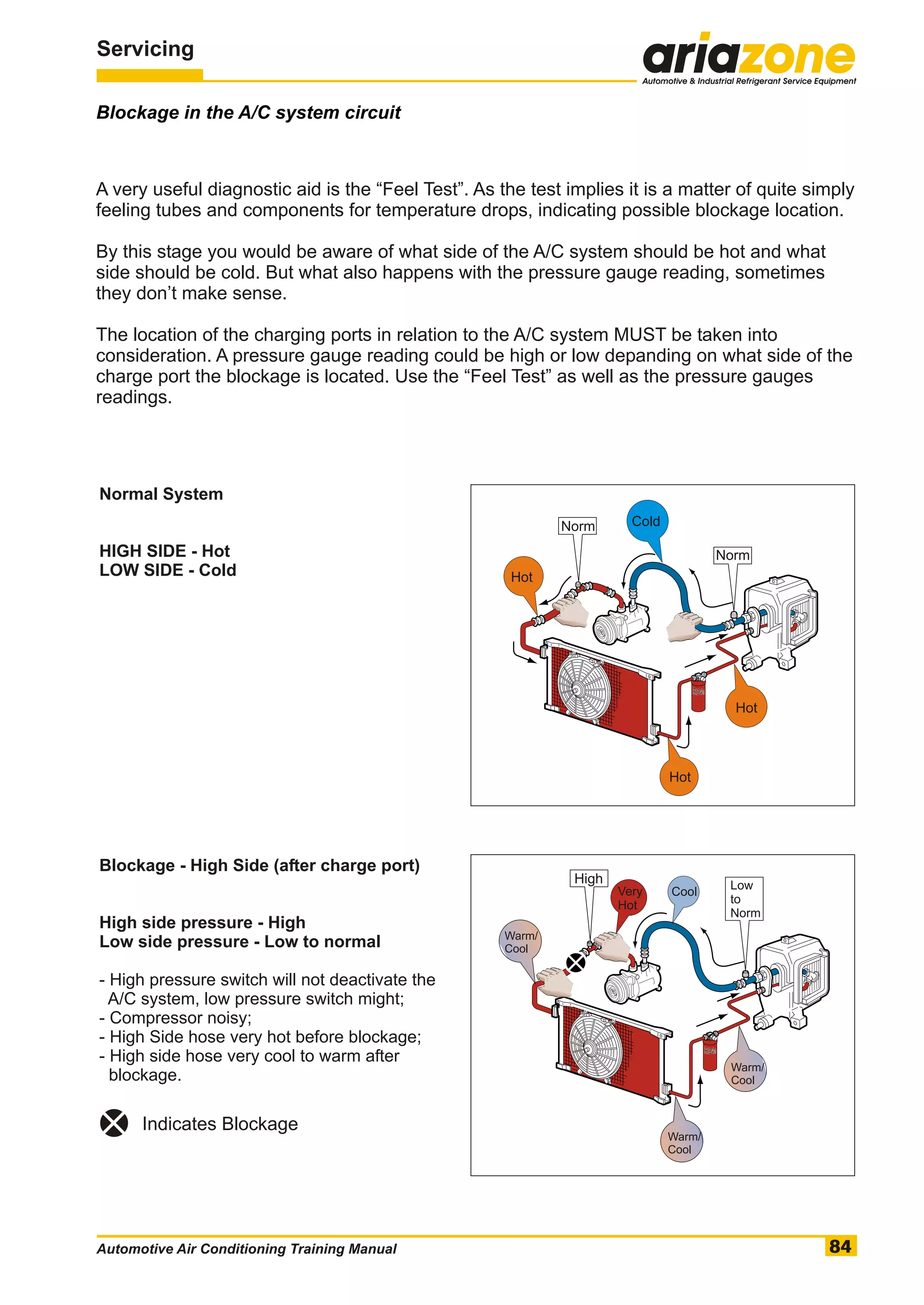 Servicing

ariazone
Automotive & Industrial Refrigerant Service Equipment

Blockage in the A/C system circuit

A very useful diagnostic aid is the “Feel Test”. As the test implies it is a matter of quite simply feeling tubes and components for temperature drops, indicating possible blockage location.

By this stage you would be aware of what side of the A/C system should be hot and what side should be cold. But what also happens with the pressure gauge reading, sometimes they don’t make sense.

The location of the charging ports in relation to the A/C system MUST be taken into consideration. A pressure gauge reading could be high or low depanding on what side of the charge port the blockage is located. Use the “Feel Test” as well as the pressure gauges readings.

Normal System

HIGH SIDE - Hot
LOW SIDE - Cold

Norm
Cold
Norm
Hot
Hot
Hot

Blockage - High Side (after charge port)

High side pressure - High
Low side pressure - Low to normal

- High pressure switch will not deactivate the A/C system, low pressure switch might;
- Compressor noisy;
- High Side hose very hot before blockage;
- High side hose very cool to warm after blockage.

Indicates Blockage

High
Very Hot
Cool
Low to Norm
Warm/ Cool
Warm/ Cool
Warm/ Cool

Automotive Air Conditioning Training Manual
84