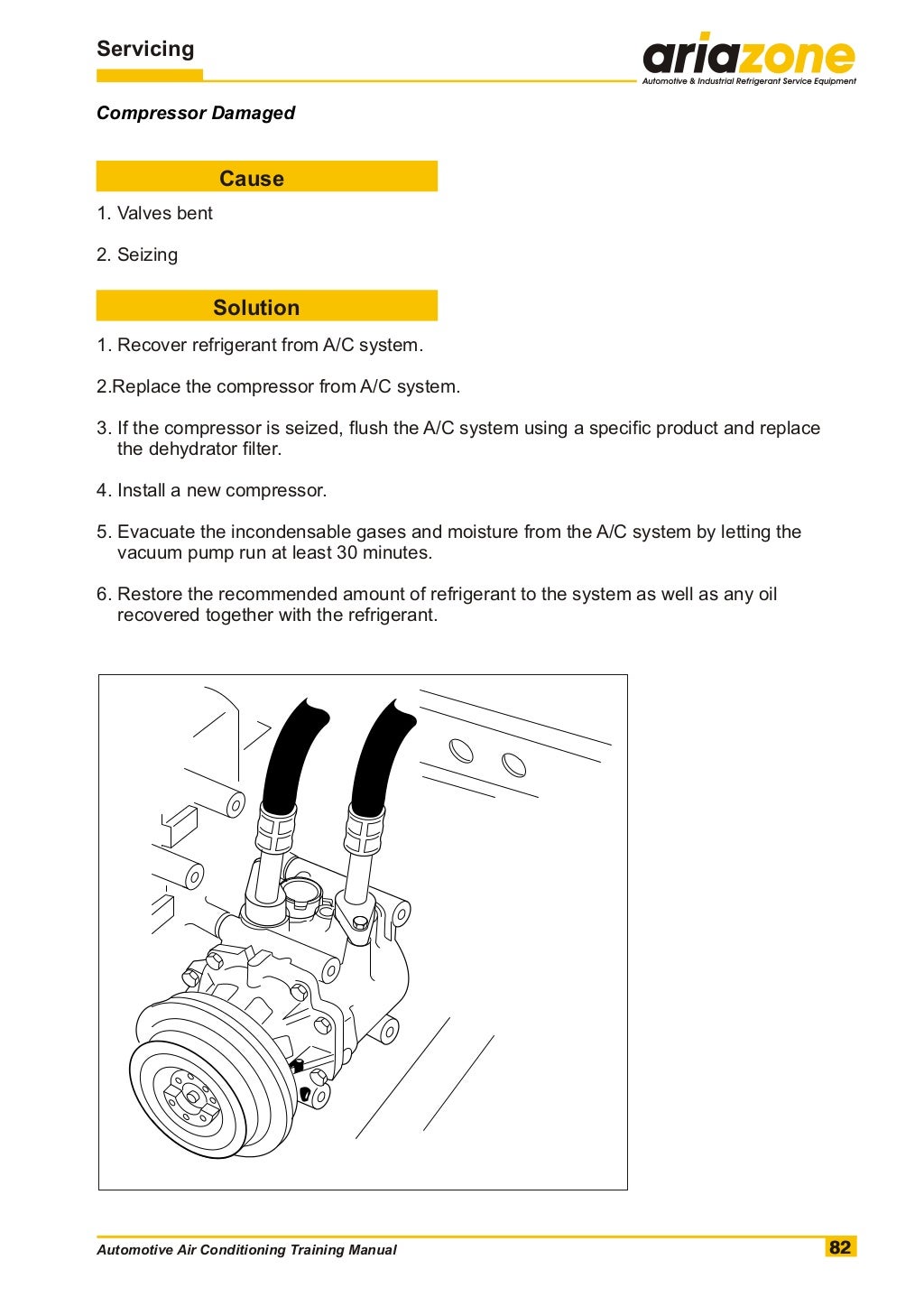 Servicing

ariazone
Automotive & Industrial Refrigerant Service Equipment

Compressor Damaged

Cause

1. Valves bent

2. Seizing

Solution

1. Recover refrigerant from A/C system.

2.Replace the compressor from A/C system.

3. If the compressor is seized, flush the A/C system using a specific product and replace the dehydrator filter.

4. Install a new compressor.

5. Evacuate the incondensable gases and moisture from the A/C system by letting the vacuum pump run at least 30 minutes.

6. Restore the recommended amount of refrigerant to the system as well as any oil recovered together with the refrigerant.

Automotive Air Conditioning Training Manual

82