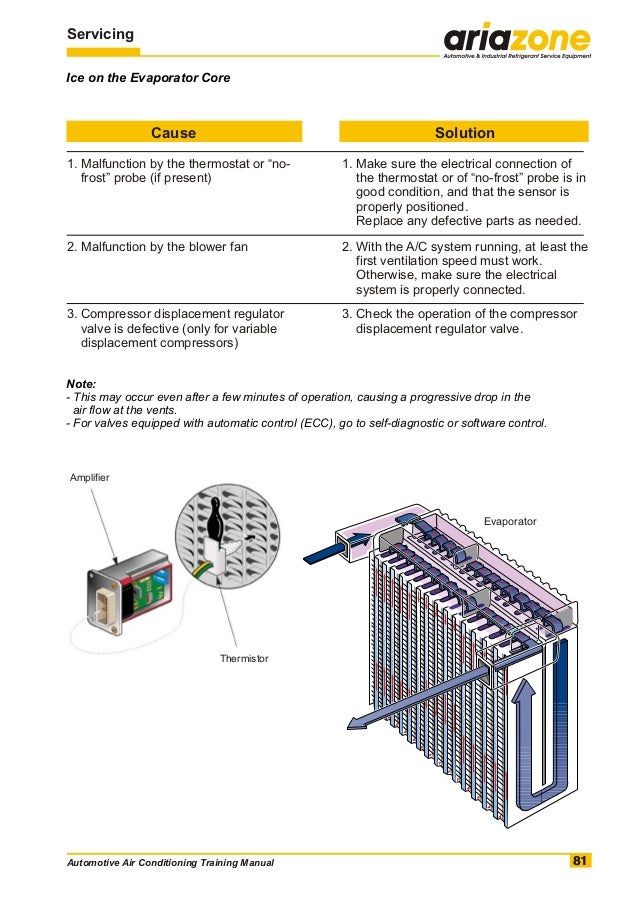 Servicing

ariazone
Automotive & Industrial Refrigerant Service Equipment

Ice on the Evaporator Core

| Cause | Solution |
|---|---|
| 1. Malfunction by the thermostat or "no-frost" probe (if present) | 1. Make sure the electrical connection of the thermostat or of "no-frost" probe is in good condition, and that the sensor is properly positioned. Replace any defective parts as needed. |
| 2. Malfunction by the blower fan | 2. With the A/C system running, at least the first ventilation speed must work. Otherwise, make sure the electrical system is properly connected. |
| 3. Compressor displacement regulator valve is defective (only for variable displacement compressors) | 3. Check the operation of the compressor displacement regulator valve. |

Note:
- This may occur even after a few minutes of operation, causing a progressive drop in the air flow at the vents.
- For valves equipped with automatic control (ECC), go to self-diagnostic or software control.

Amplifier

Thermistor

Evaporator

Automotive Air Conditioning Training Manual

81