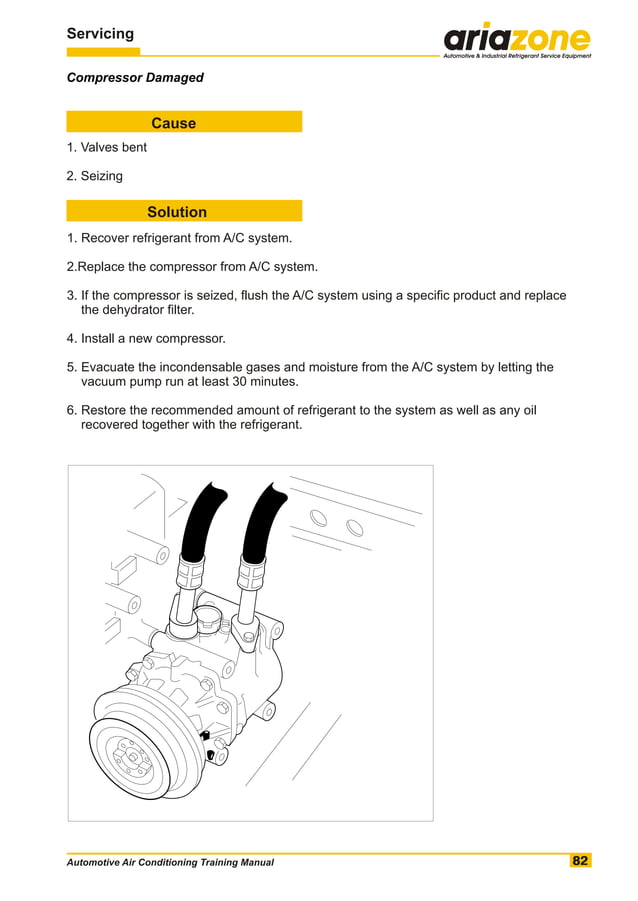 Servicing

ariazone
Automotive & Industrial Refrigerant Service Equipment

Compressor Damaged

Cause

1. Valves bent

2. Seizing

Solution

1. Recover refrigerant from A/C system.

2.Replace the compressor from A/C system.

3. If the compressor is seized, flush the A/C system using a specific product and replace the dehydrator filter.

4. Install a new compressor.

5. Evacuate the incondensable gases and moisture from the A/C system by letting the vacuum pump run at least 30 minutes.

6. Restore the recommended amount of refrigerant to the system as well as any oil recovered together with the refrigerant.

Automotive Air Conditioning Training Manual

82