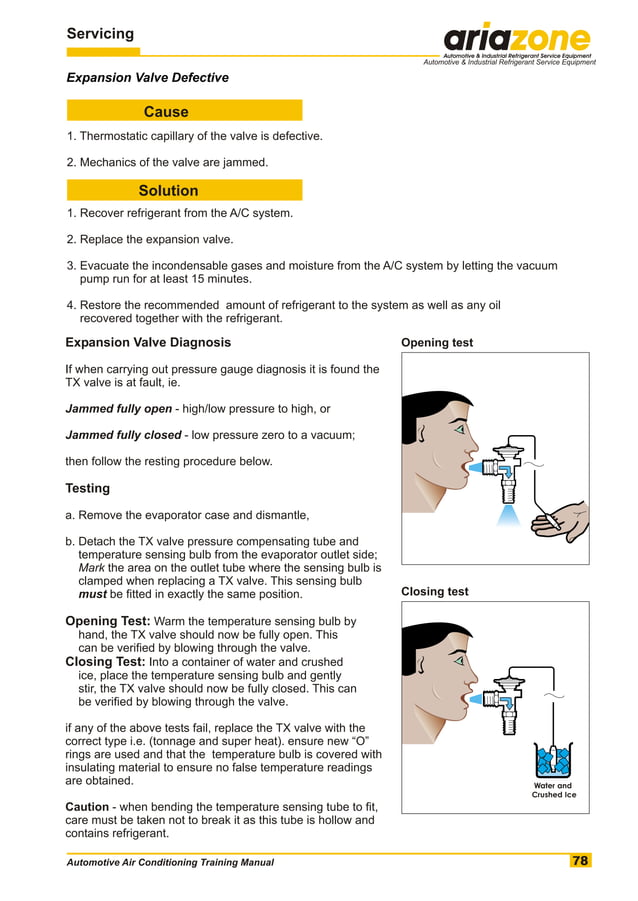 Servicing

ariazone
Automotive & Industrial Refrigerant Service Equipment
Automotive & Industrial Refrigerant Service Equipment

Expansion Valve Defective

Cause

1. Thermostatic capillary of the valve is defective.

2. Mechanics of the valve are jammed.

Solution

1. Recover refrigerant from the A/C system.

2. Replace the expansion valve.

3. Evacuate the incondensable gases and moisture from the A/C system by letting the vacuum pump run for at least 15 minutes.

4. Restore the recommended amount of refrigerant to the system as well as any oil recovered together with the refrigerant.

Expansion Valve Diagnosis

If when carrying out pressure gauge diagnosis it is found the TX valve is at fault, ie.

Jammed fully open - high/low pressure to high, or

Jammed fully closed - low pressure zero to a vacuum;

then follow the resting procedure below.

Testing

a. Remove the evaporator case and dismantle,

b. Detach the TX valve pressure compensating tube and temperature sensing bulb from the evaporator outlet side; Mark the area on the outlet tube where the sensing bulb is clamped when replacing a TX valve. This sensing bulb must be fitted in exactly the same position.

Opening Test: Warm the temperature sensing bulb by hand, the TX valve should now be fully open. This can be verified by blowing through the valve.
Closing Test: Into a container of water and crushed ice, place the temperature sensing bulb and gently stir, the TX valve should now be fully closed. This can be verified by blowing through the valve.

if any of the above tests fail, replace the TX valve with the correct type i.e. (tonnage and super heat). ensure new "O" rings are used and that the temperature bulb is covered with insulating material to ensure no false temperature readings are obtained.

Caution - when bending the temperature sensing tube to fit, care must be taken not to break it as this tube is hollow and contains refrigerant.

Opening test

Closing test

Water and Crushed Ice

Automotive Air Conditioning Training Manual

78