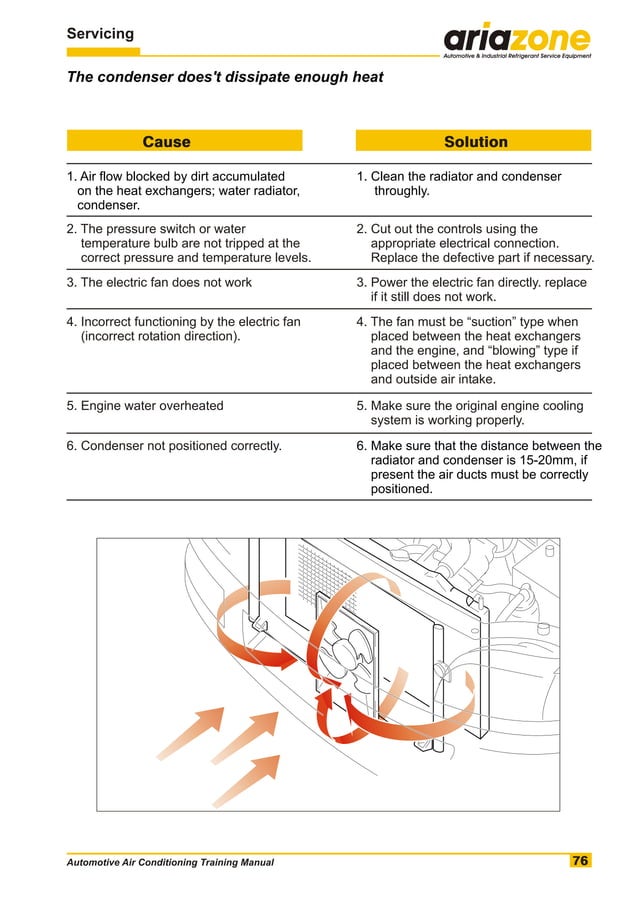 Servicing

ariazone
Automotive & Industrial Refrigerant Service Equipment

The condenser does't dissipate enough heat

| Cause | Solution |
|---|---|
| 1. Air flow blocked by dirt accumulated on the heat exchangers; water radiator, condenser. | 1. Clean the radiator and condenser throughly. |
| 2. The pressure switch or water temperature bulb are not tripped at the correct pressure and temperature levels. | 2. Cut out the controls using the appropriate electrical connection. Replace the defective part if necessary. |
| 3. The electric fan does not work | 3. Power the electric fan directly. replace if it still does not work. |
| 4. Incorrect functioning by the electric fan (incorrect rotation direction). | 4. The fan must be “suction” type when placed between the heat exchangers and the engine, and “blowing” type if placed between the heat exchangers and outside air intake. |
| 5. Engine water overheated | 5. Make sure the original engine cooling system is working properly. |
| 6. Condenser not positioned correctly. | 6. Make sure that the distance between the radiator and condenser is 15-20mm, if present the air ducts must be correctly positioned. |

Automotive Air Conditioning Training Manual
76