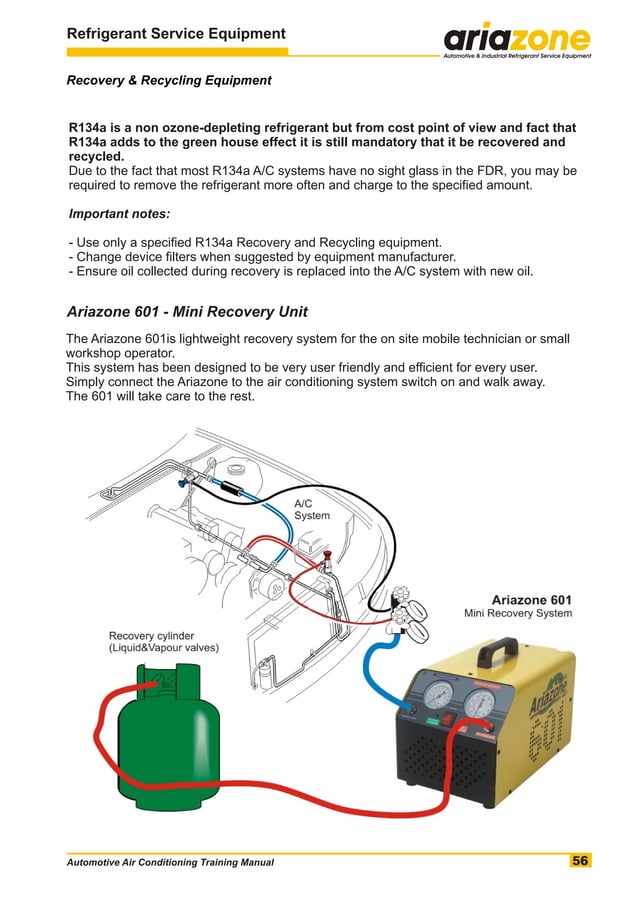 Refrigerant Service Equipment

ariazone
Automotive & Industrial Refrigerant Service Equipment

Recovery & Recycling Equipment

R134a is a non ozone-depleting refrigerant but from cost point of view and fact that R134a adds to the green house effect it is still mandatory that it be recovered and recycled.
Due to the fact that most R134a A/C systems have no sight glass in the FDR, you may be required to remove the refrigerant more often and charge to the specified amount.

Important notes:

- Use only a specified R134a Recovery and Recycling equipment.
- Change device filters when suggested by equipment manufacturer.
- Ensure oil collected during recovery is replaced into the A/C system with new oil.

Ariazone 601 - Mini Recovery Unit

The Ariazone 601is lightweight recovery system for the on site mobile technician or small workshop operator.
This system has been designed to be very user friendly and efficient for every user.
Simply connect the Ariazone to the air conditioning system switch on and walk away.
The 601 will take care to the rest.

A/C System

Ariazone 601
Mini Recovery System

Recovery cylinder
(Liquid&Vapour valves)

Ariazone
601

Automotive Air Conditioning Training Manual

56