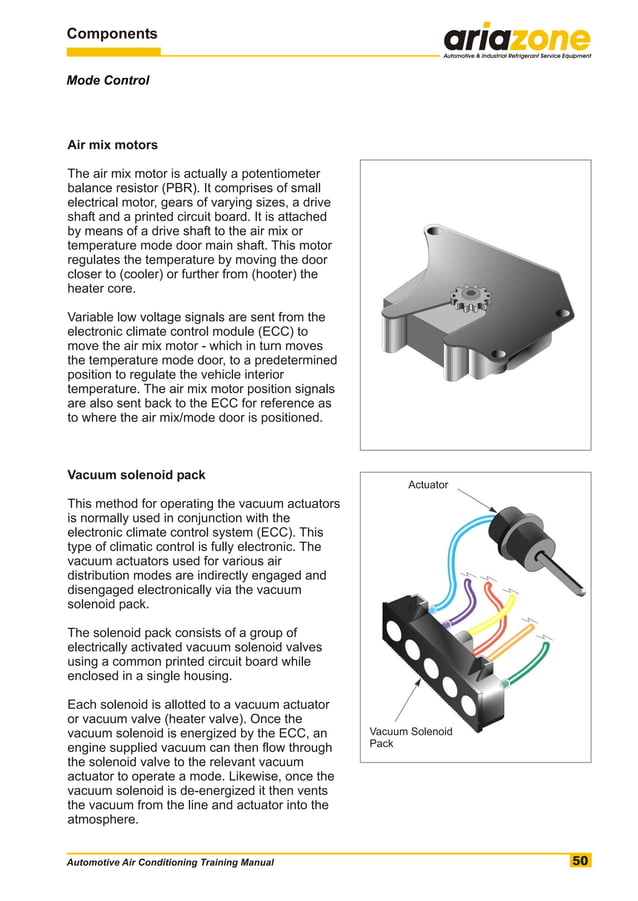 Components

ariazone
Automotive & Industrial Refrigerant Service Equipment

Mode Control

Air mix motors

The air mix motor is actually a potentiometer balance resistor (PBR). It comprises of small electrical motor, gears of varying sizes, a drive shaft and a printed circuit board. It is attached by means of a drive shaft to the air mix or temperature mode door main shaft. This motor regulates the temperature by moving the door closer to (cooler) or further from (hooter) the heater core.

Variable low voltage signals are sent from the electronic climate control module (ECC) to move the air mix motor - which in turn moves the temperature mode door, to a predetermined position to regulate the vehicle interior temperature. The air mix motor position signals are also sent back to the ECC for reference as to where the air mix/mode door is positioned.

Vacuum solenoid pack

This method for operating the vacuum actuators is normally used in conjunction with the electronic climate control system (ECC). This type of climatic control is fully electronic. The vacuum actuators used for various air distribution modes are indirectly engaged and disengaged electronically via the vacuum solenoid pack.

The solenoid pack consists of a group of electrically activated vacuum solenoid valves using a common printed circuit board while enclosed in a single housing.

Each solenoid is allotted to a vacuum actuator or vacuum valve (heater valve). Once the vacuum solenoid is energized by the ECC, an engine supplied vacuum can then flow through the solenoid valve to the relevant vacuum actuator to operate a mode. Likewise, once the vacuum solenoid is de-energized it then vents the vacuum from the line and actuator into the atmosphere.

Actuator

Vacuum Solenoid Pack

Automotive Air Conditioning Training Manual

50